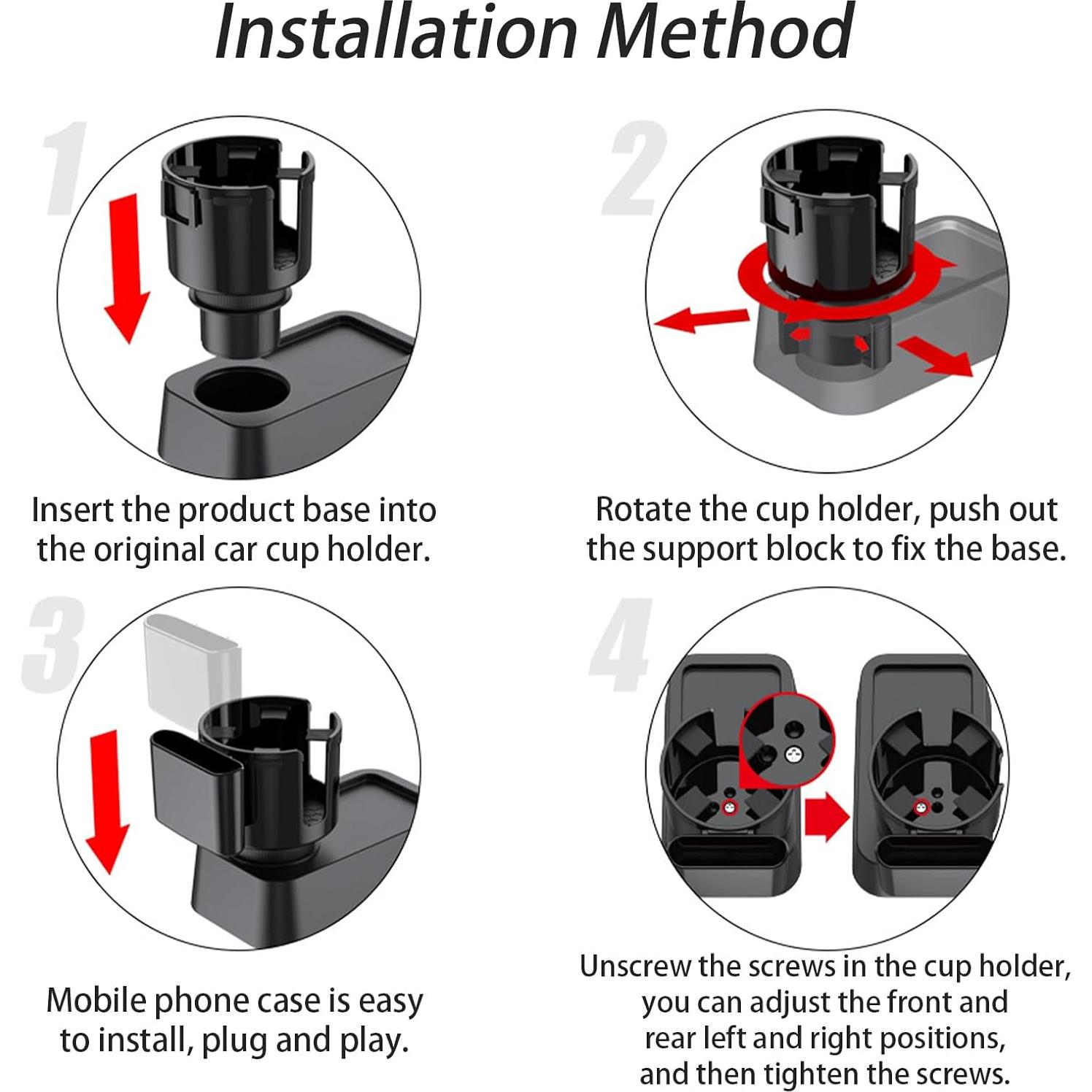 Installation Method

1

Insert the product base into the original car cup holder.

2

Rotate the cup holder, push out the support block to fix the base.

3

Mobile phone case is easy to install, plug and play.

4

Unscrew the screws in the cup holder, you can adjust the front and rear left and right positions, and then tighten the screws.