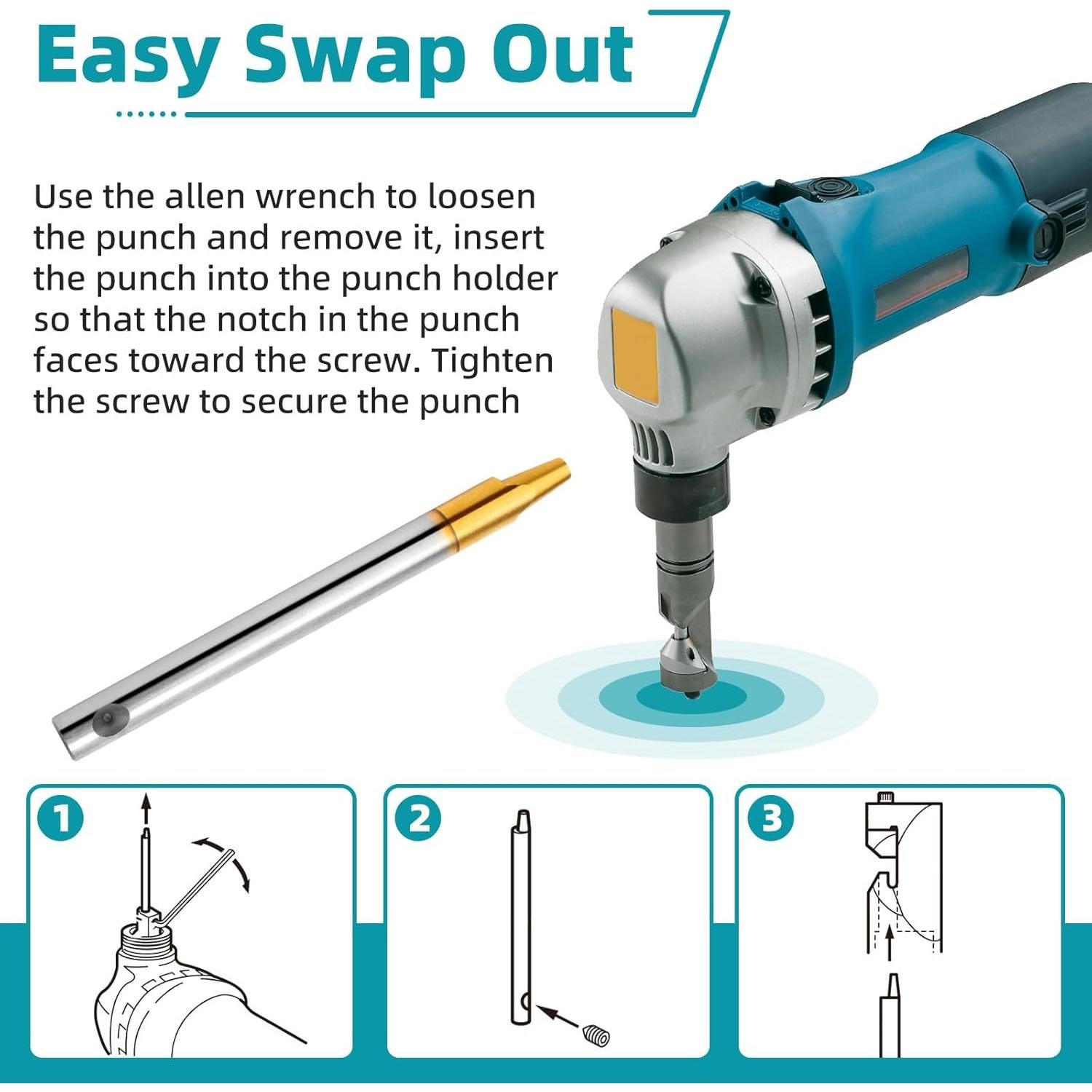 Easy Swap Out

Use the allen wrench to loosen the punch and remove it, insert the punch into the punch holder so that the notch in the punch faces toward the screw. Tighten the screw to secure the punch

1

2

3