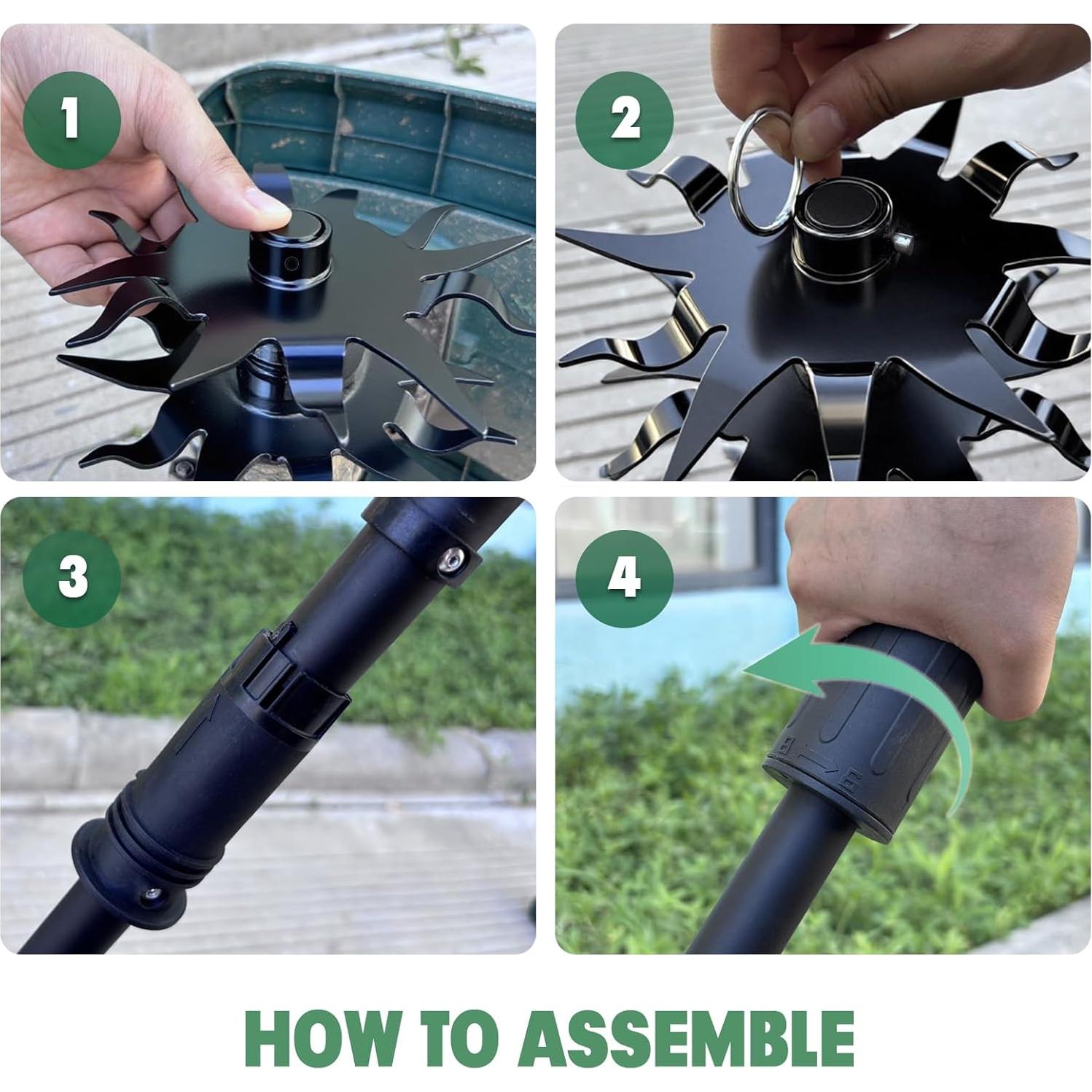 1

2

3

4

HOW TO ASSEMBLE