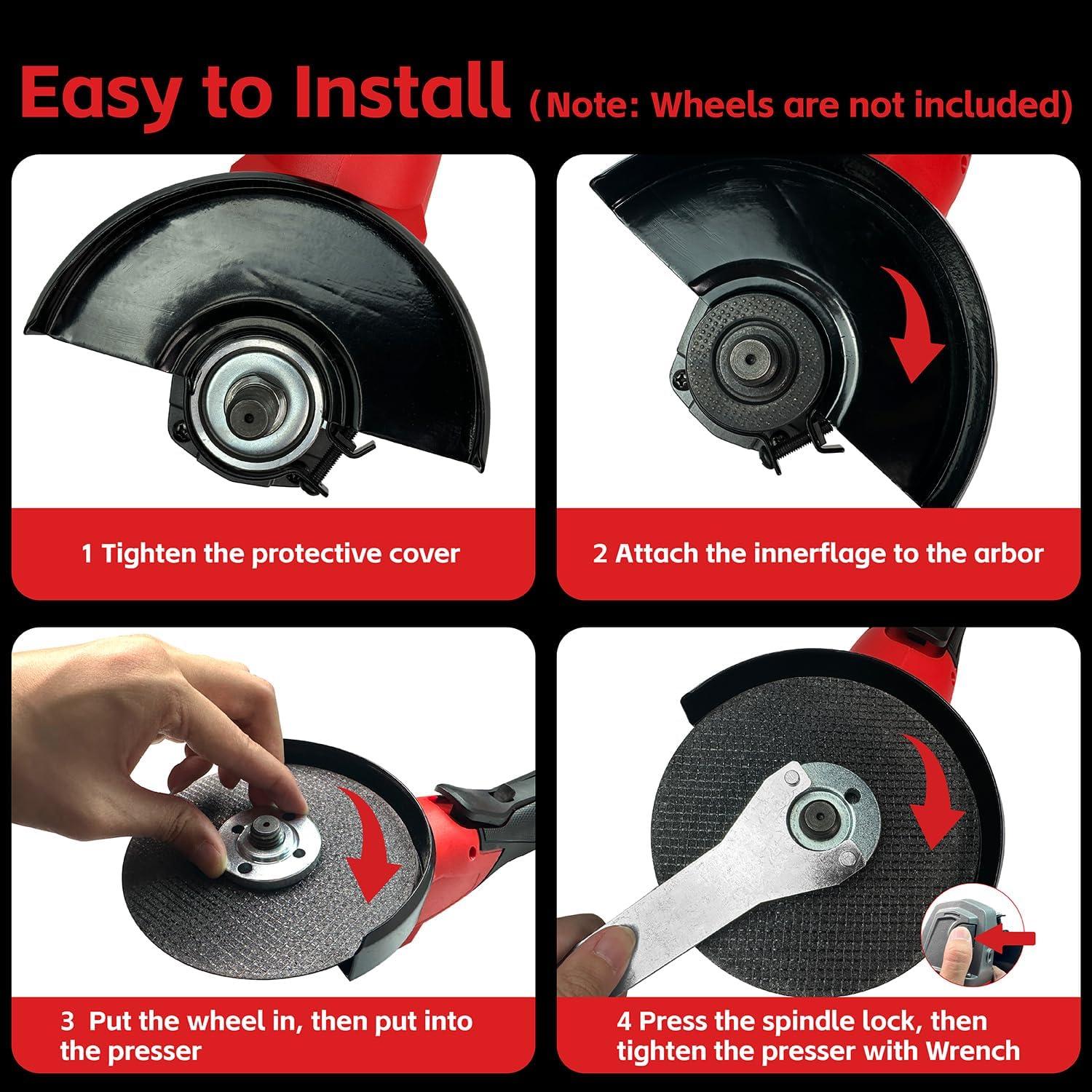 Easy to Install (Note: Wheels are not included)

1 Tighten the protective cover

2 Attach the innerflage to the arbor

3 Put the wheel in, then put into the presser

4 Press the spindle lock, then tighten the presser with Wrench