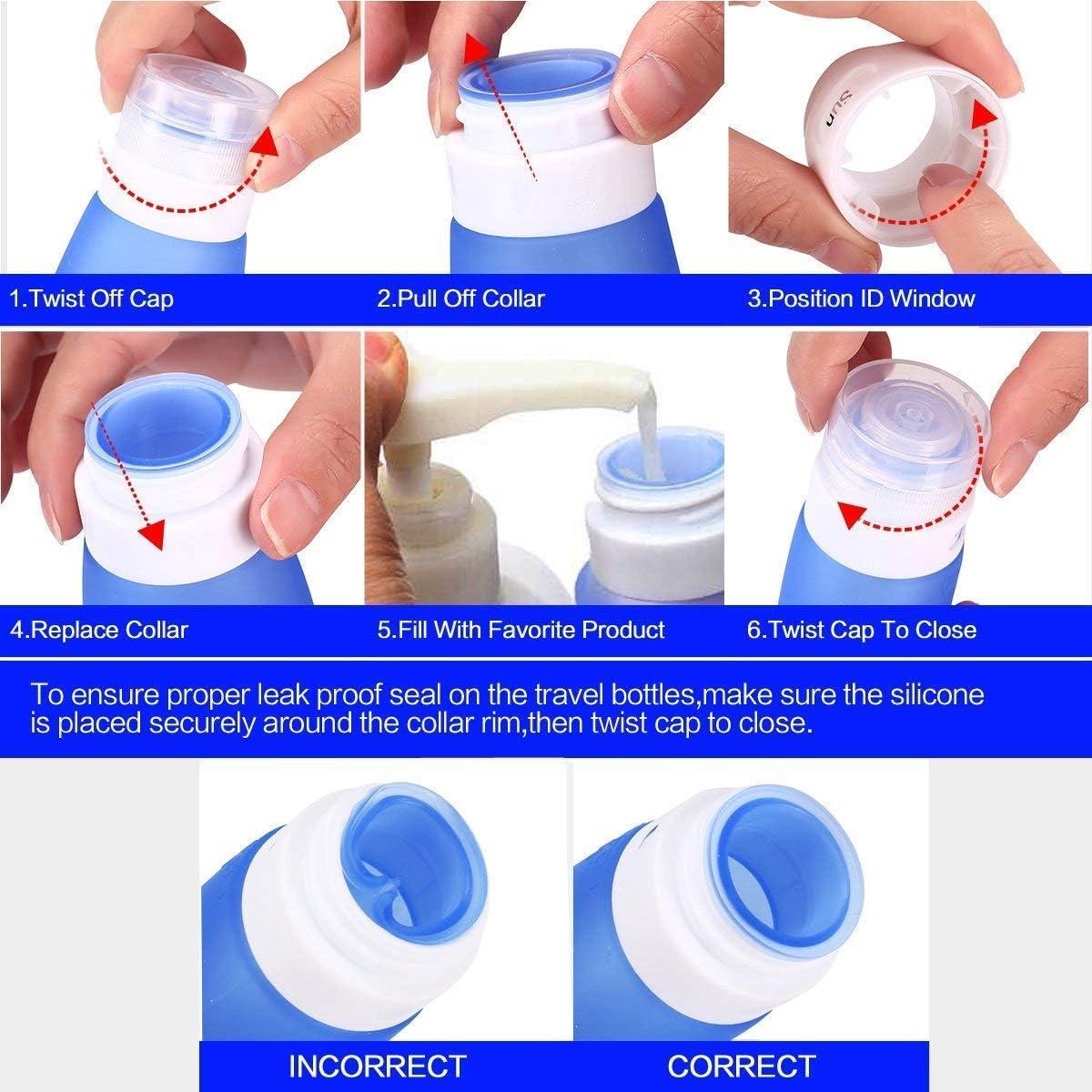 Sun

1.Twist Off Cap

2.Pull Off Collar

3.Position ID Window

4.Replace Collar

5.Fill With Favorite Product

6.Twist Cap To Close

To ensure proper leak proof seal on the travel bottles,make sure the silicone is placed securely around the collar rim,then twist cap to close.

INCORRECT

CORRECT