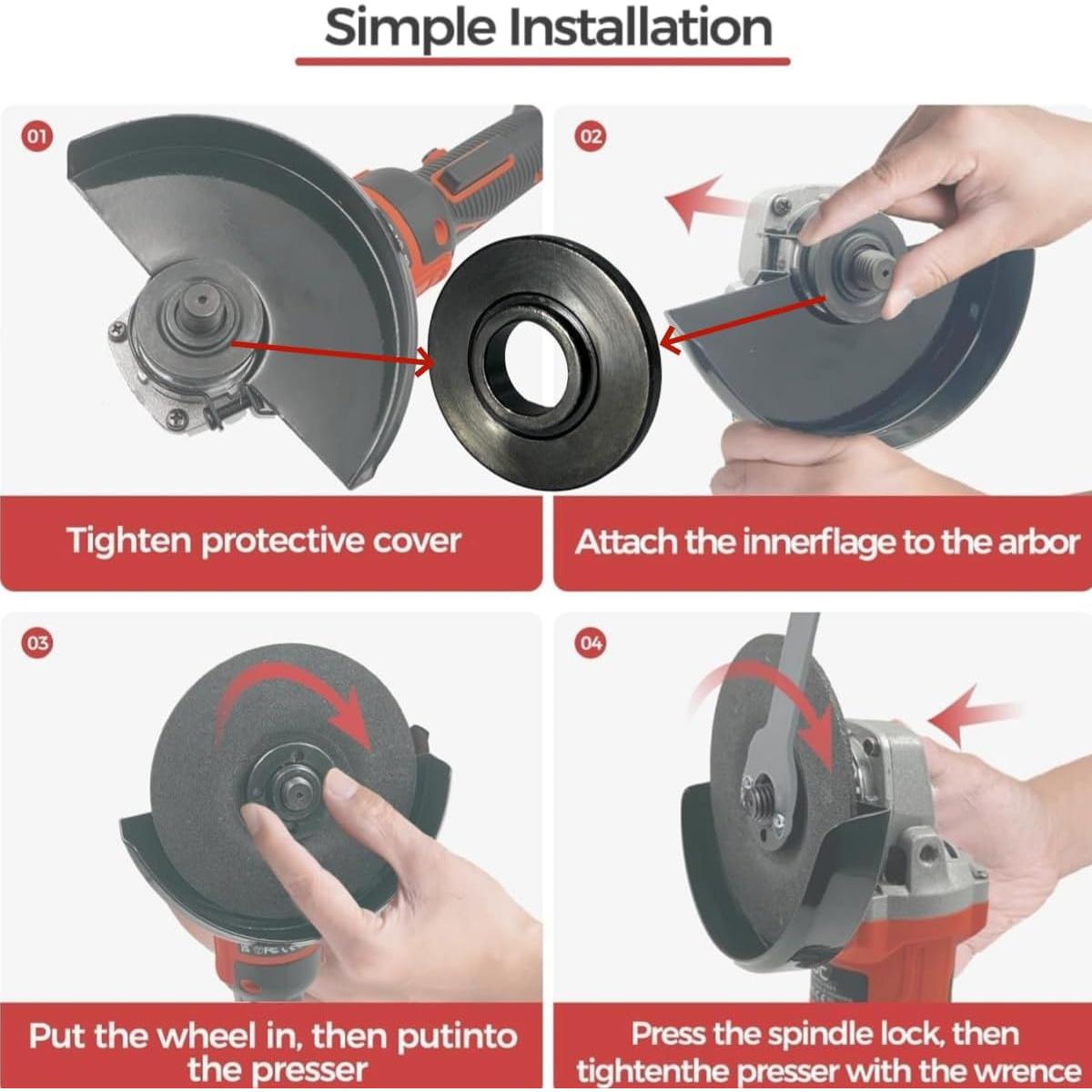 Simple Installation

01

Tighten protective cover

02

Attach the innerflage to the arbor

03

Put the wheel in, then putinto the presser

04

Press the spindle lock, then tightenthe presser with the wrence