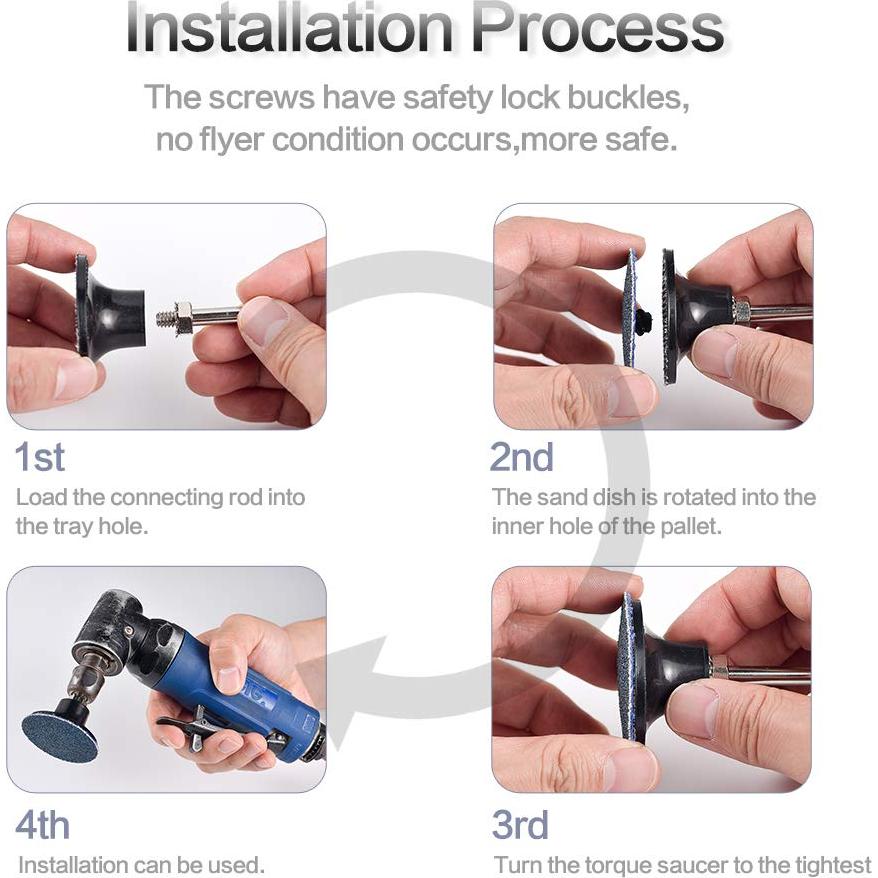 Installation Process

The screws have safety lock buckles, no flyer condition occurs,more safe.

1st

Load the connecting rod into the tray hole.

2nd

The sand dish is rotated into the inner hole of the pallet.

4th

Installation can be used.

3rd

Turn the torque saucer to the tightest