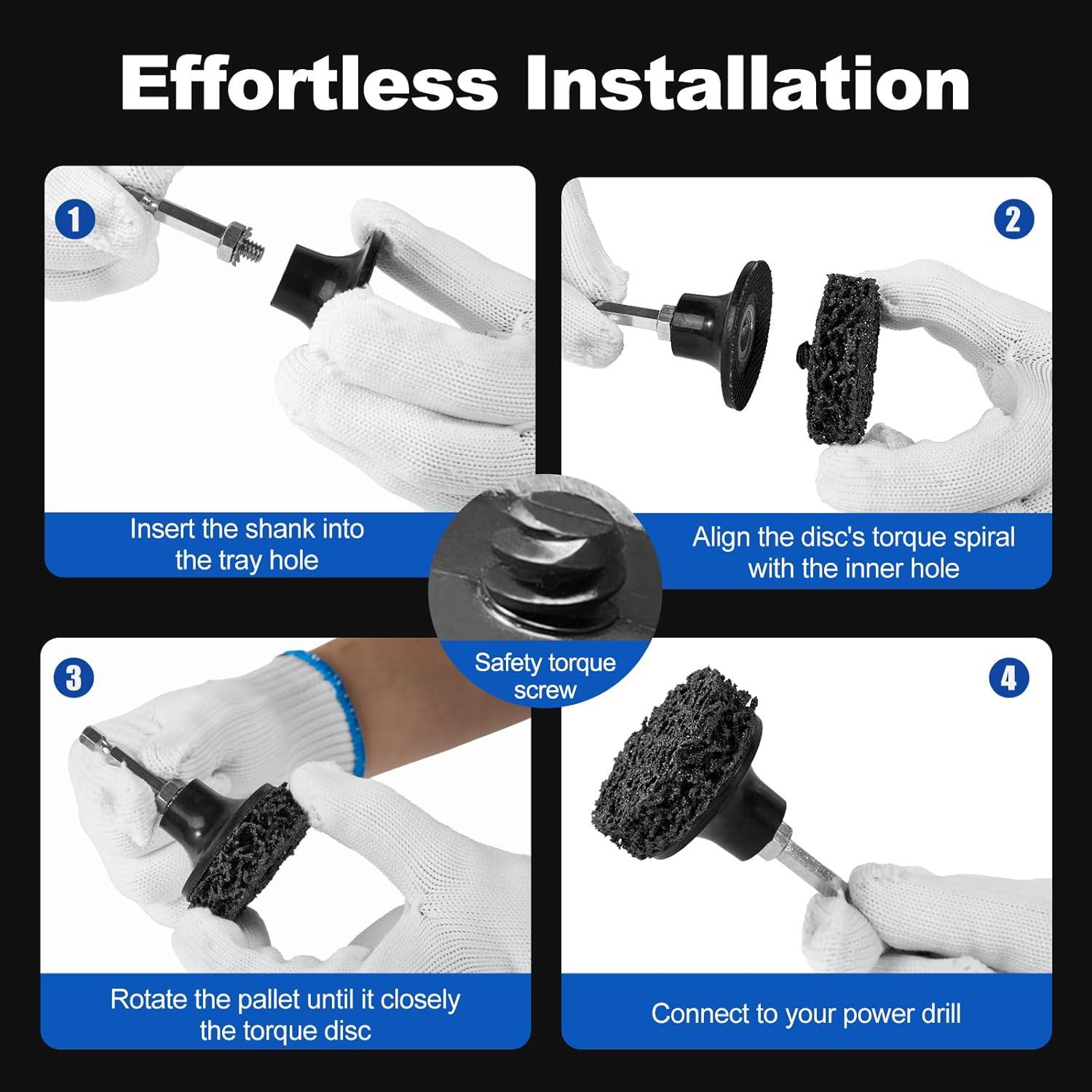 Effortless Installation

1

Insert the shank into the tray hole

2

Align the disc's torque spiral with the inner hole

Safety torque screw

3

Rotate the pallet until it closely the torque disc

4

Connect to your power drill