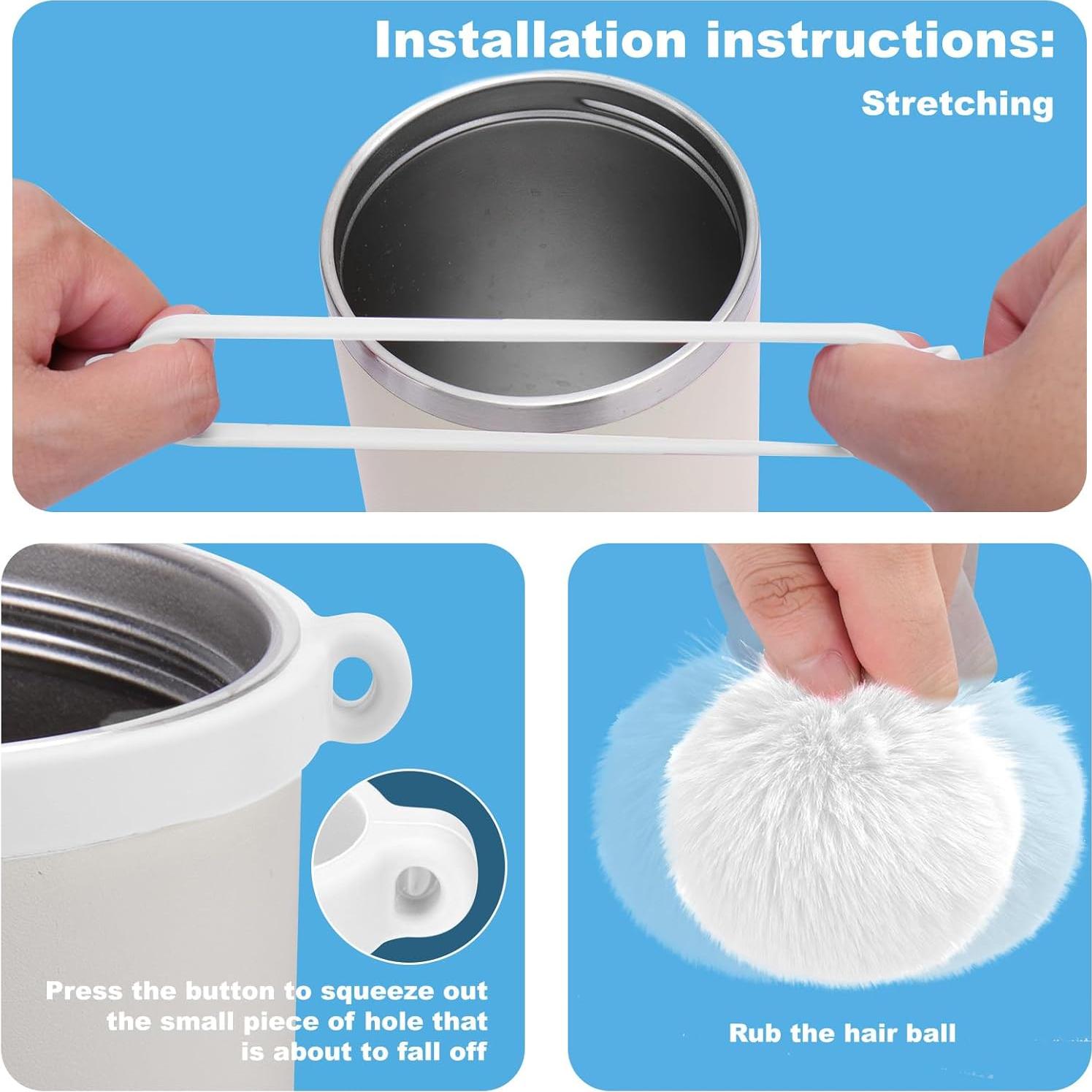 Installation instructions:

Stretching

Press the button to squeeze out the small piece of hole that is about to fall off

Rub the hair ball