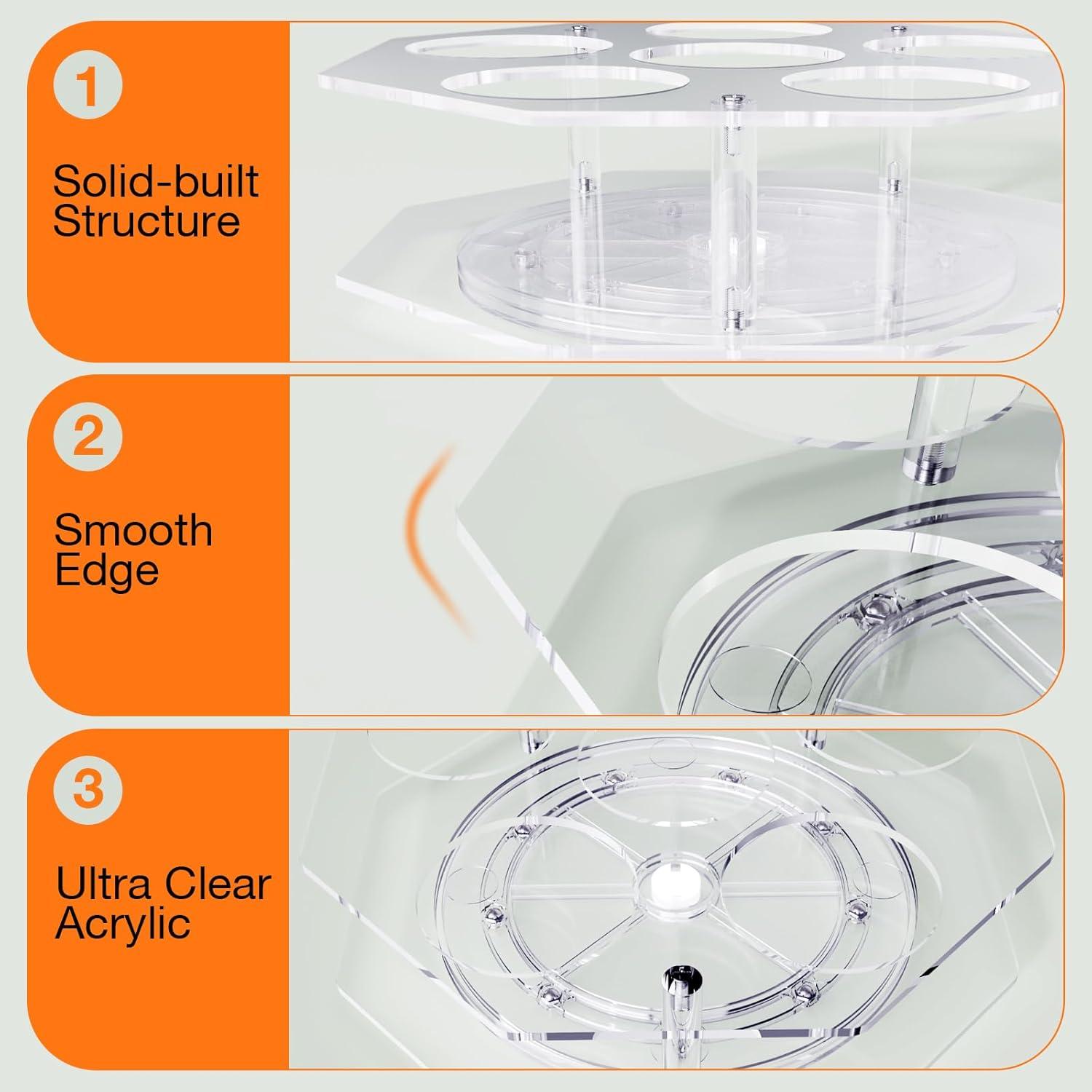 1

Solid-built Structure

2

Smooth Edge

3

Ultra Clear Acrylic