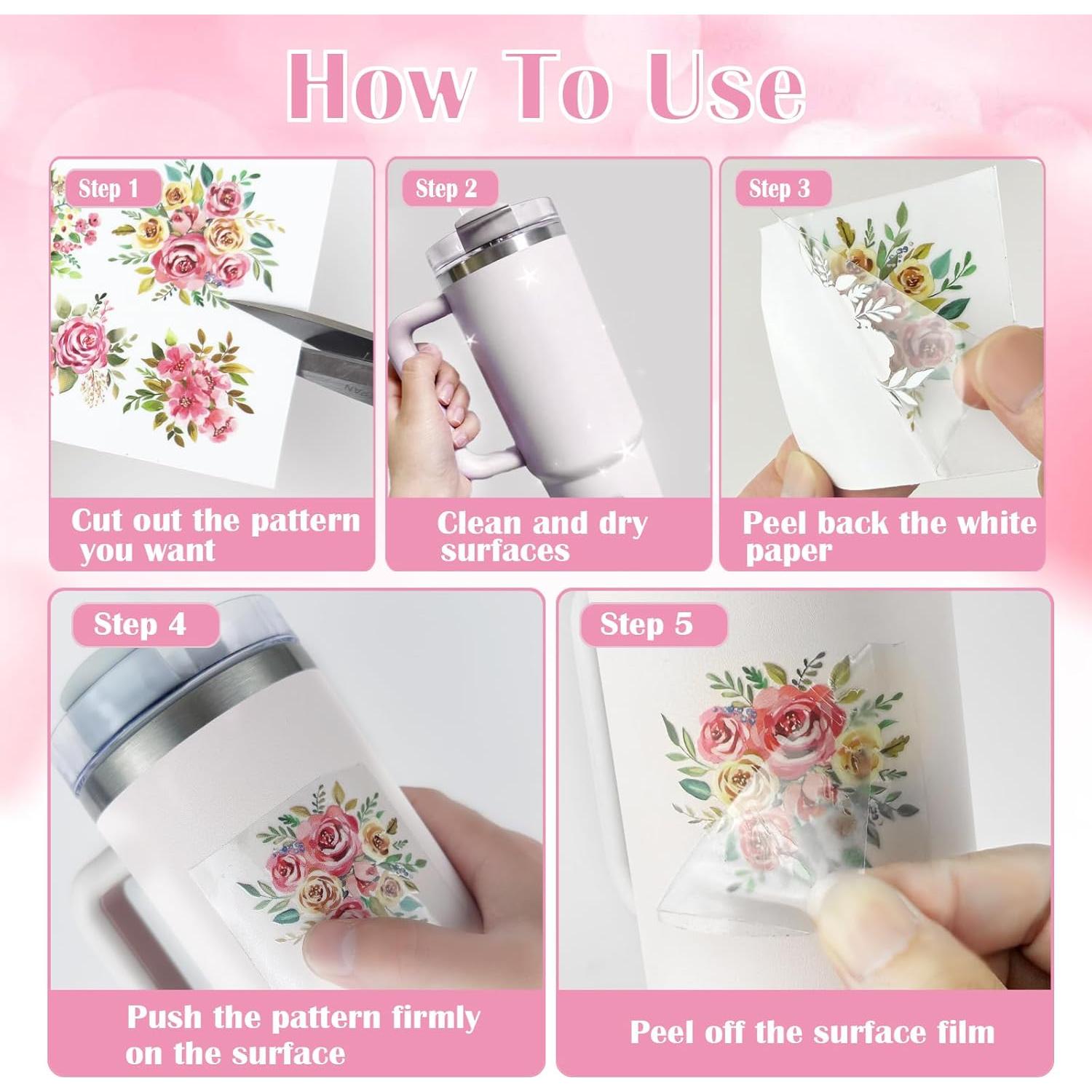 How To Use

Step 1

Cut out the pattern you want

Step 2

Clean and dry surfaces

Step 3

Peel back the white paper

Step 4

Push the pattern firmly on the surface

Step 5

Peel off the surface film