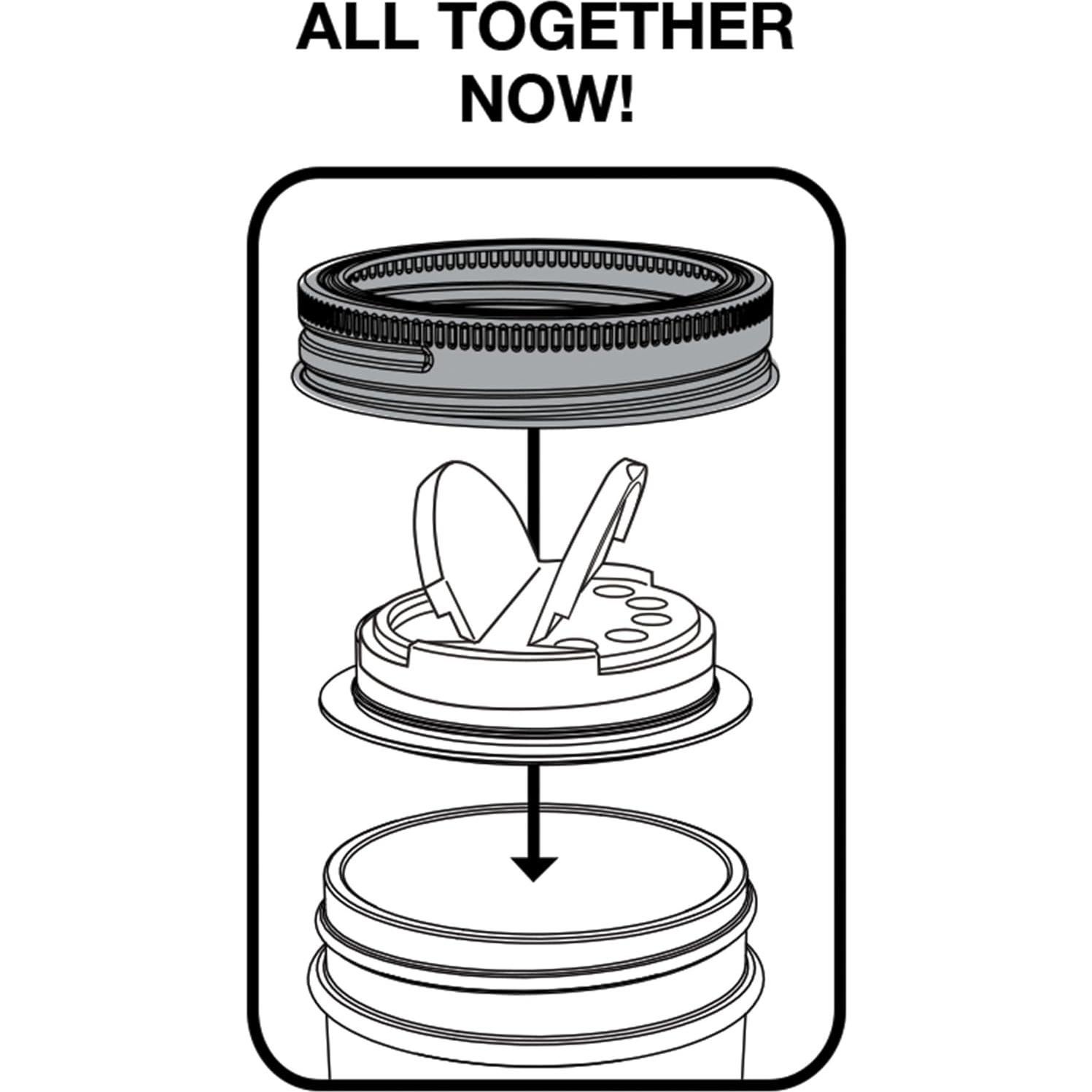 ALL TOGETHER NOW!