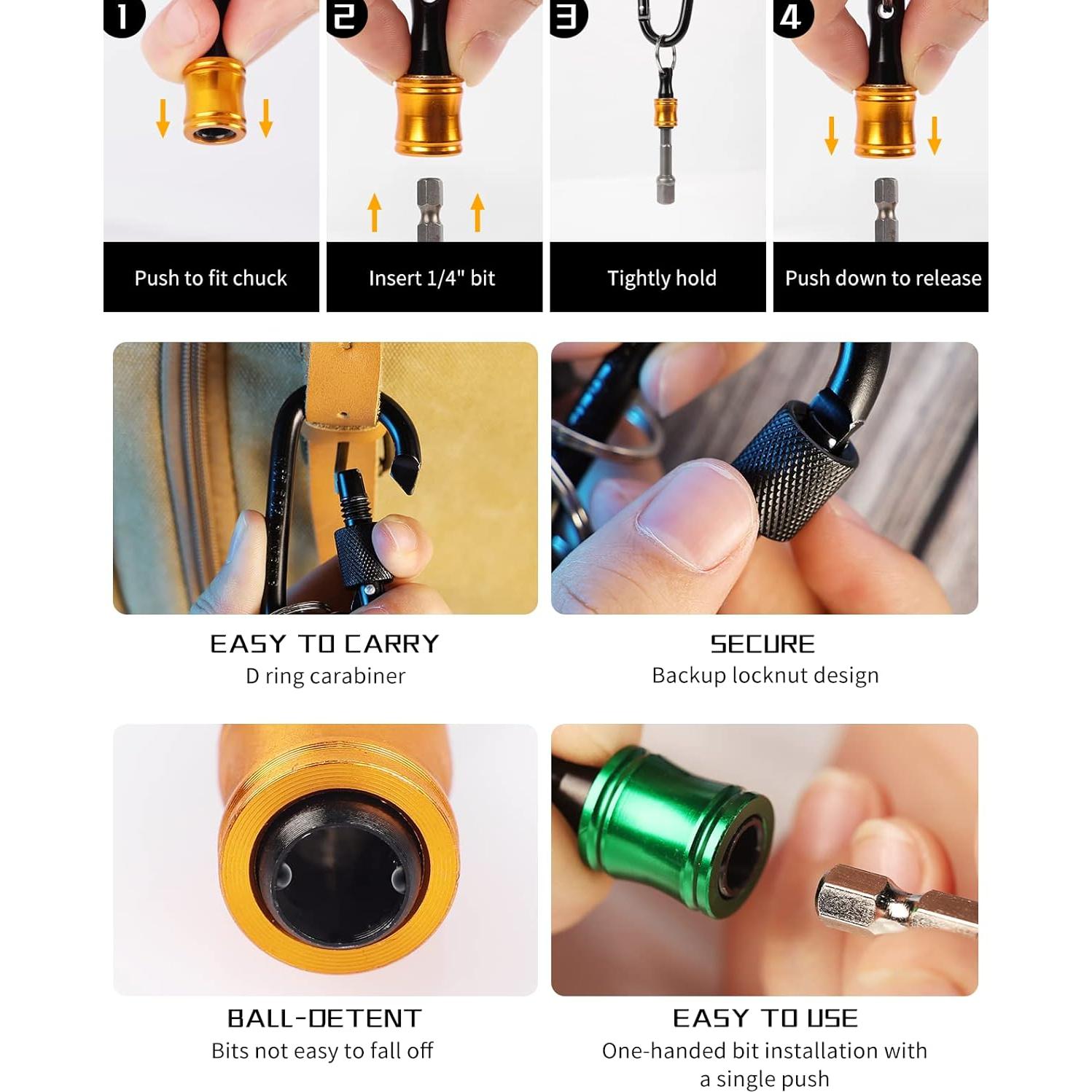 1
Push to fit chuck

2
Insert 1/4" bit

3
Tightly hold

4
Push down to release

EASY TO CARRY
D ring carabiner

SECURE
Backup locknut design

BALL-DETENT
Bits not easy to fall off

EASY TO USE
One-handed bit installation with a single push