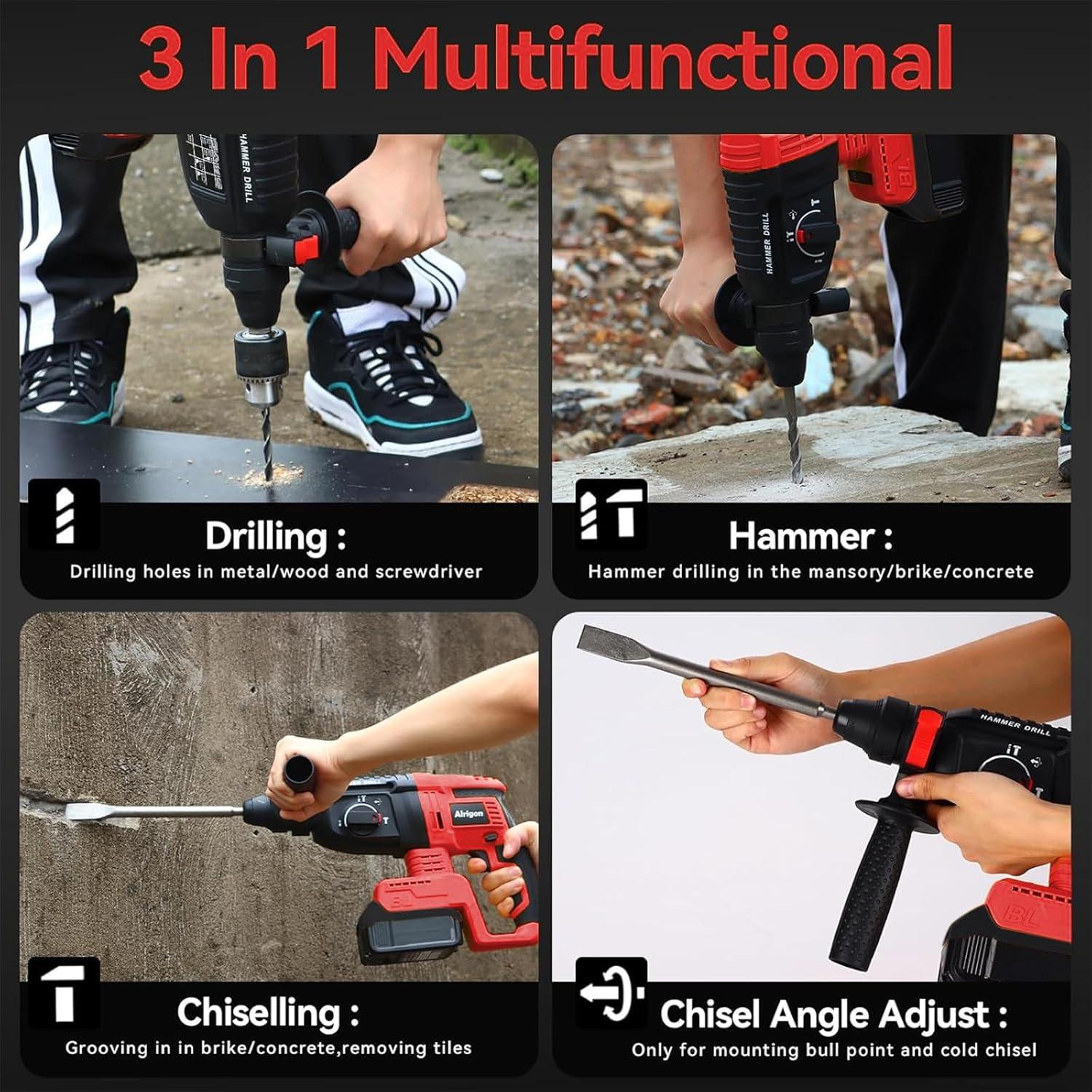 3 In 1 Multifunctional

HAMMER DRILL

Drilling :
Drilling holes in metal/wood and screwdriver

HAMMER DRILL

BL

Hammer :
Hammer drilling in the mansory/brike/concrete

Alrigon

BL

Chiselling :
Grooving in in brike/concrete,removing tiles

HAMMER DRILL

BL

Chisel Angle Adjust :
Only for mounting bull point and cold chisel