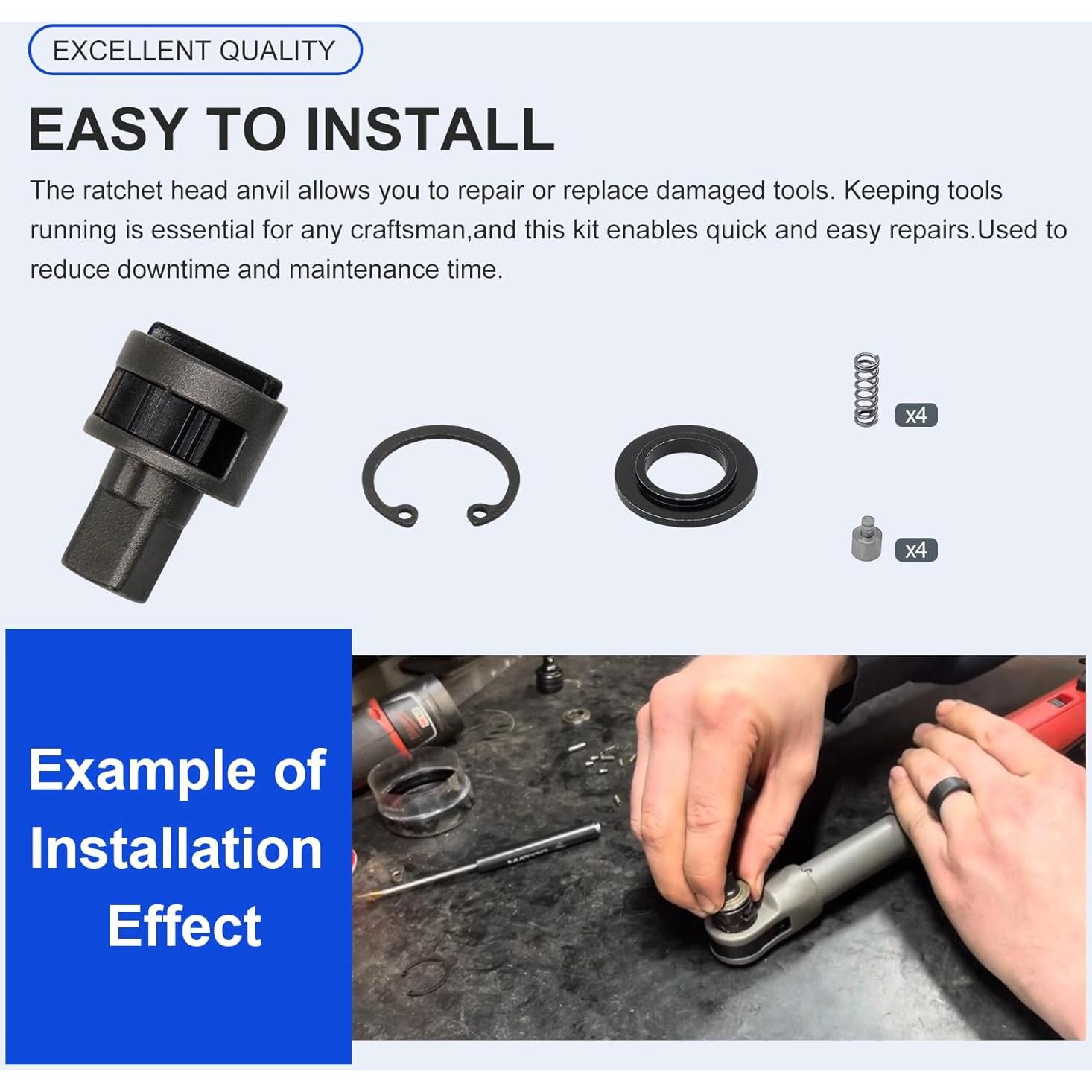 EXCELLENT QUALITY

EASY TO INSTALL

The ratchet head anvil allows you to repair or replace damaged tools. Keeping tools running is essential for any craftsman,and this kit enables quick and easy repairs.Used to reduce downtime and maintenance time.

x4

x4

Example of Installation Effect