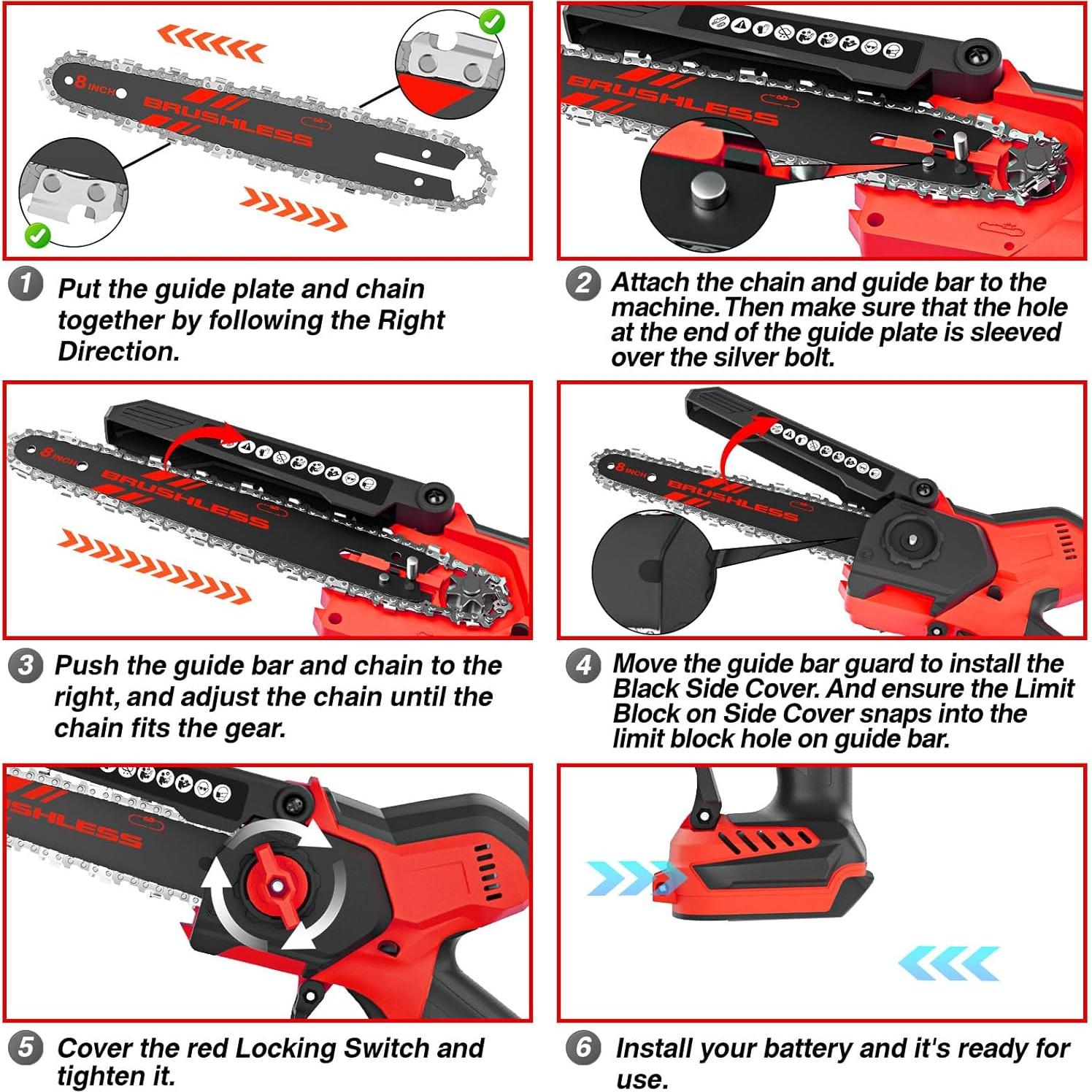 8 INCH
BRUSHLESS

1 Put the guide plate and chain together by following the Right Direction.

BRUSHLESS

2 Attach the chain and guide bar to the machine. Then make sure that the hole at the end of the guide plate is sleeved over the silver bolt.

8 INCH
BRUSHLESS

3 Push the guide bar and chain to the right, and adjust the chain until the chain fits the gear.

8 INCH
BRUSHLESS

4 Move the guide bar guard to install the Black Side Cover. And ensure the Limit Block on Side Cover snaps into the limit block hole on guide bar.

SHLESS

5 Cover the red Locking Switch and tighten it.

6 Install your battery and it's ready for use.