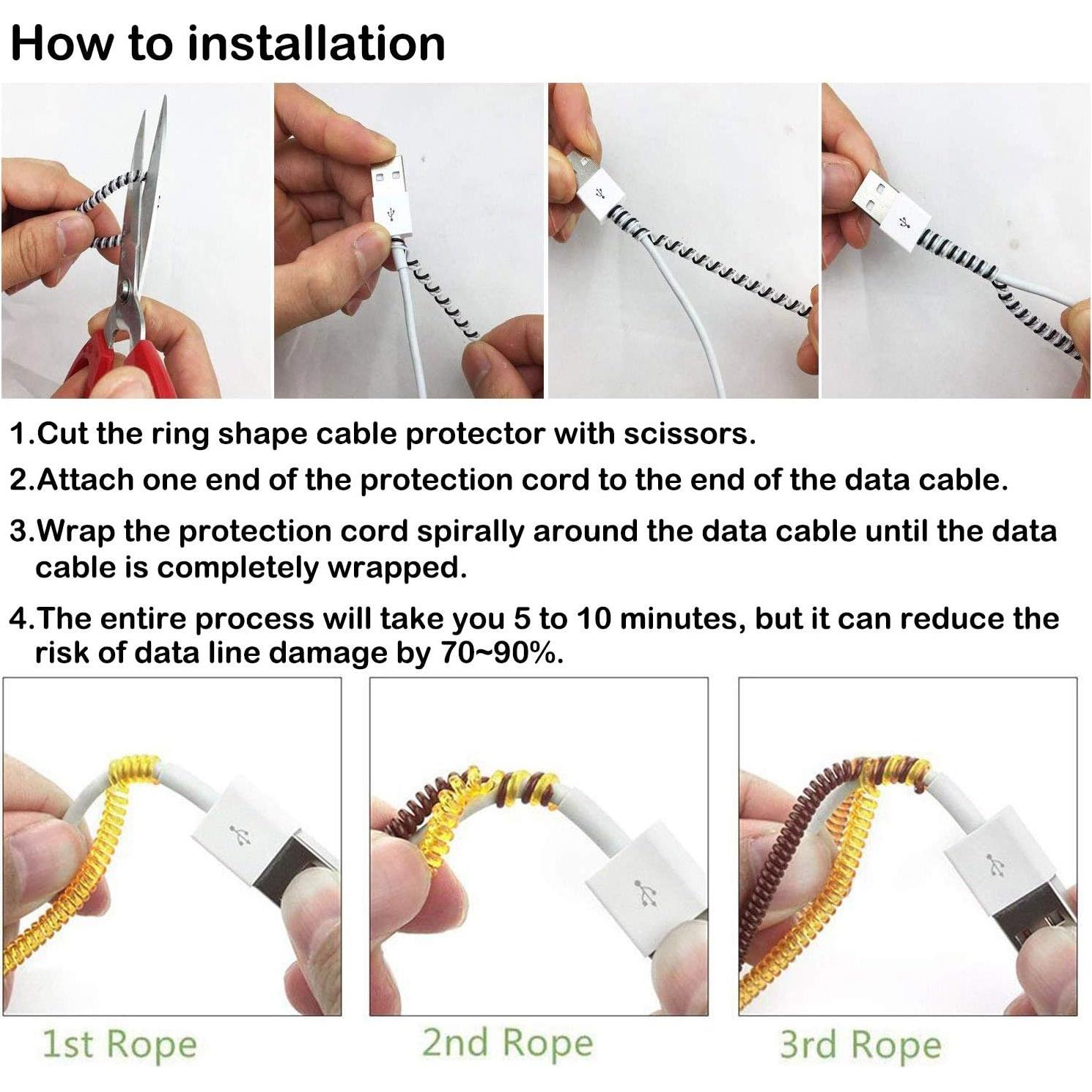 How to installation

1.Cut the ring shape cable protector with scissors.

2.Attach one end of the protection cord to the end of the data cable.

3.Wrap the protection cord spirally around the data cable until the data cable is completely wrapped.

4.The entire process will take you 5 to 10 minutes, but it can reduce the risk of data line damage by 70~90%.

1st Rope

2nd Rope

3rd Rope