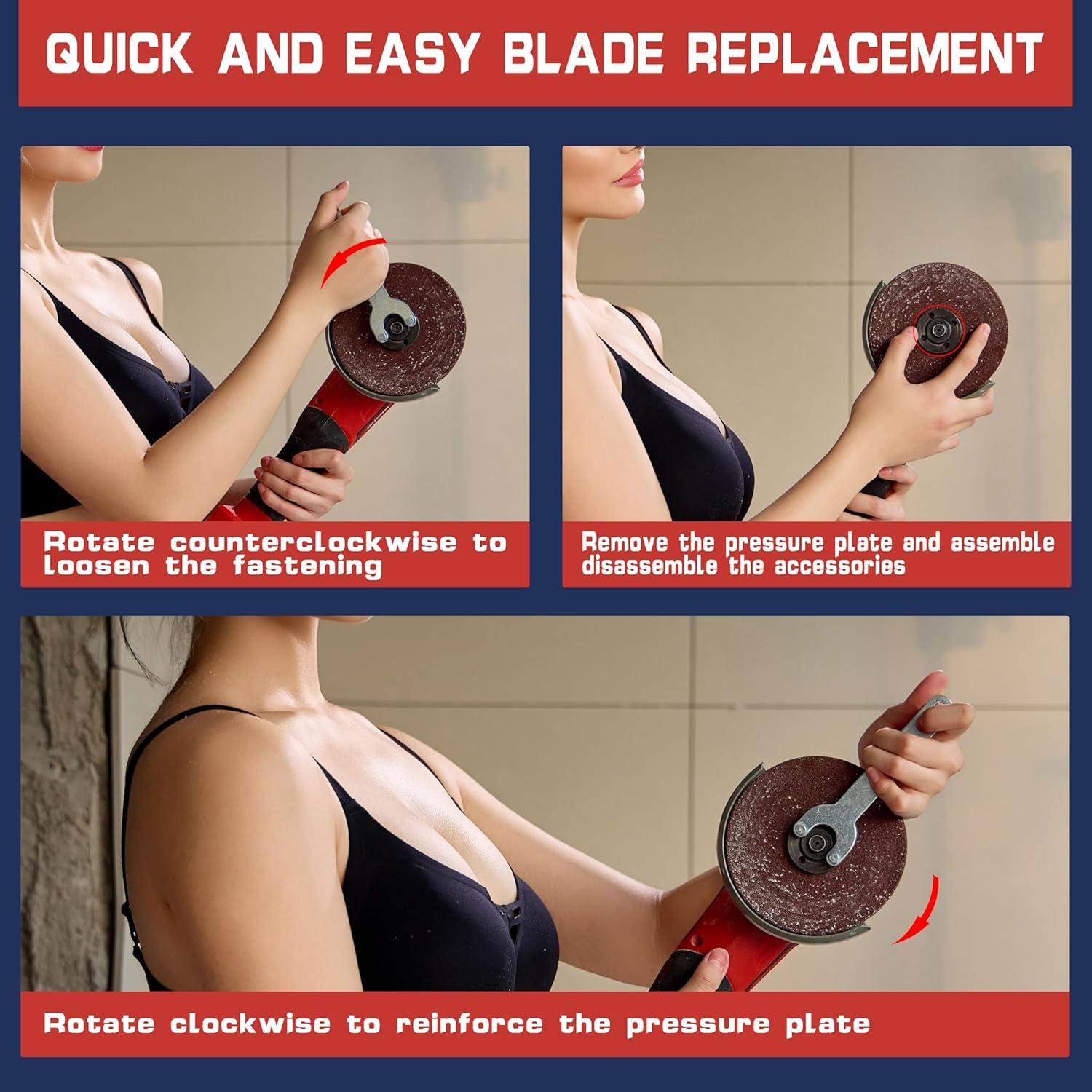 QUICK AND EASY BLADE REPLACEMENT

Rotate counterclockwise to loosen the fastening

Remove the pressure plate and assemble disassemble the accessories

Rotate clockwise to reinforce the pressure plate