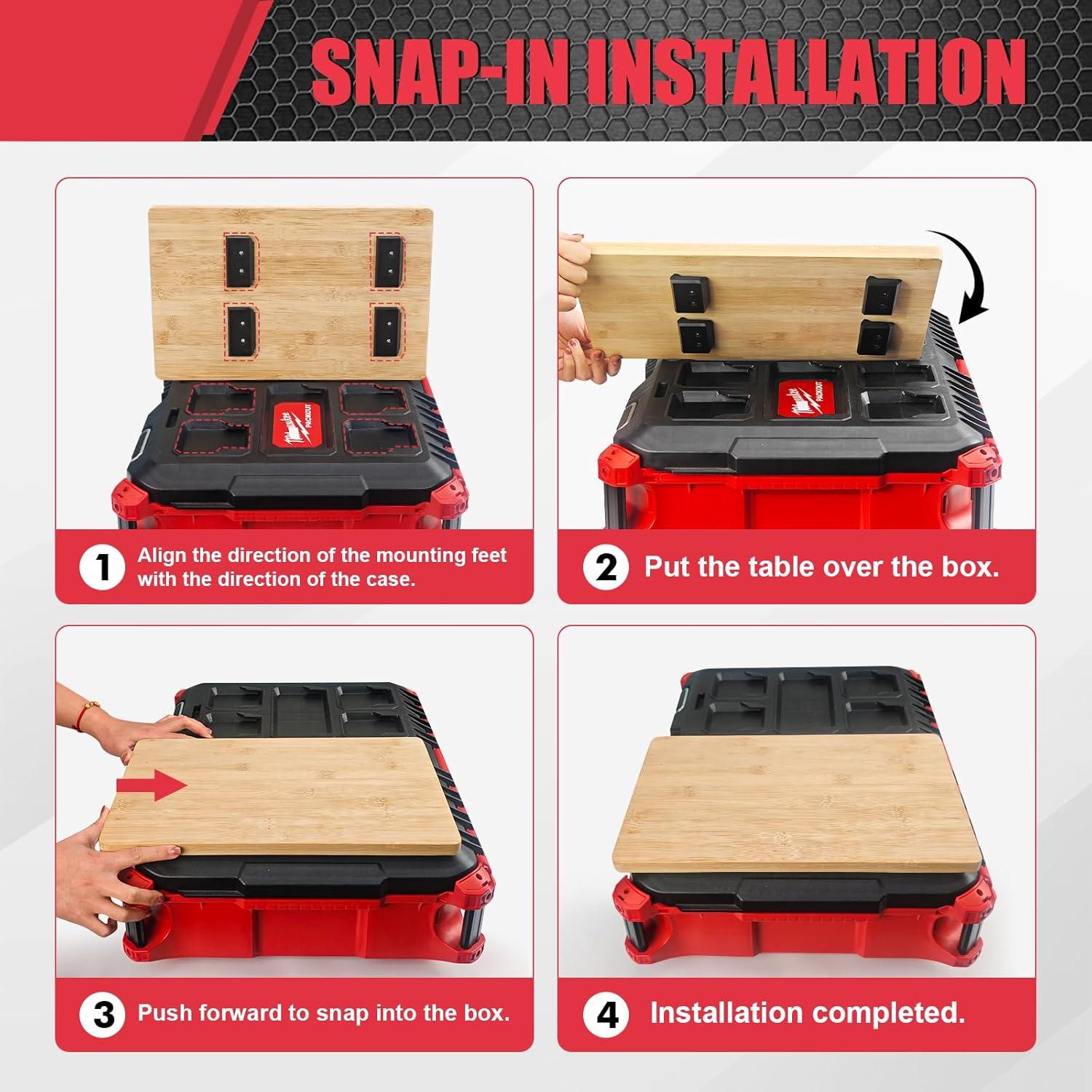 SNAP-IN INSTALLATION

Milwaukee PACKOUT

1 Align the direction of the mounting feet with the direction of the case.

Milwaukee PACKOUT

2 Put the table over the box.

3 Push forward to snap into the box.

4 Installation completed.