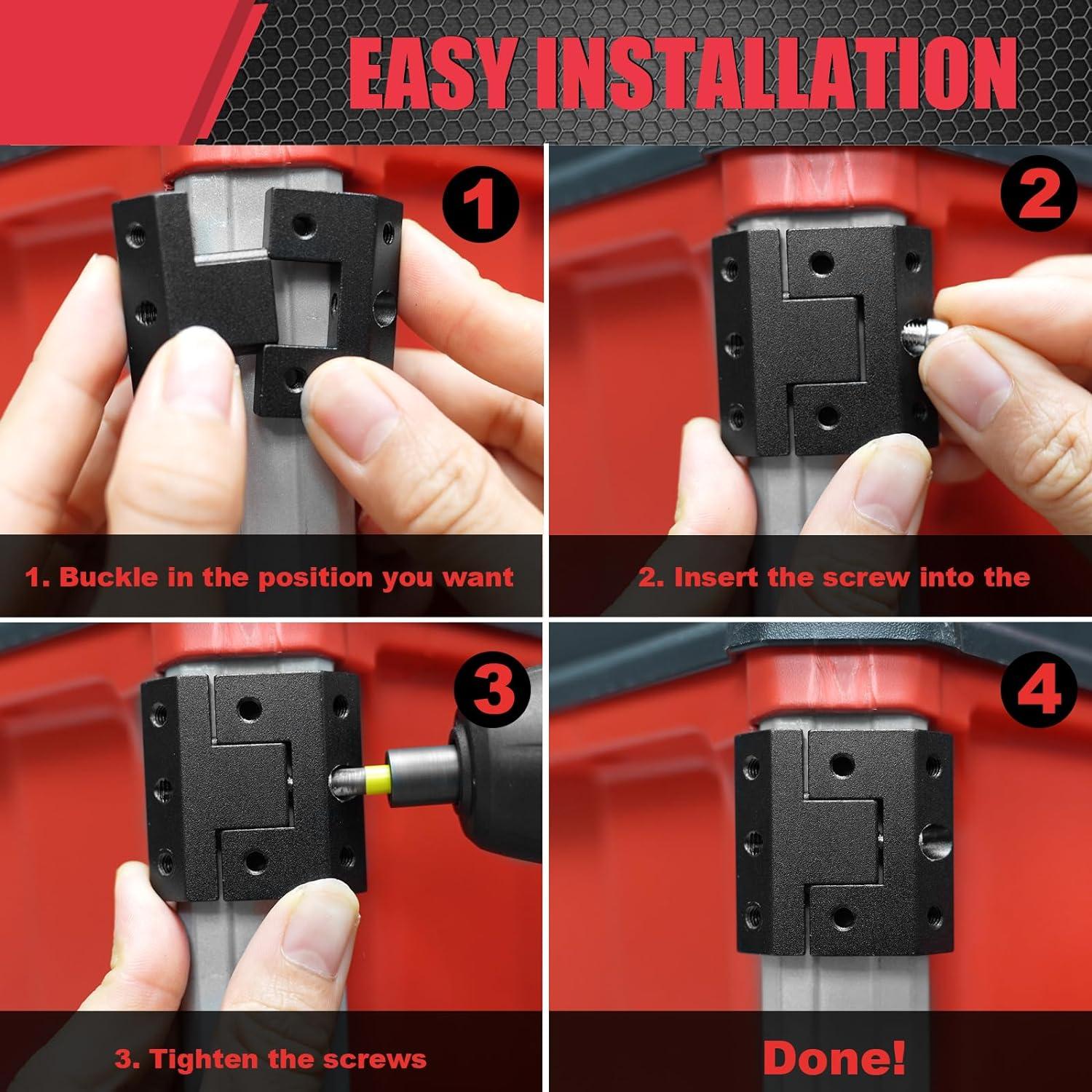 EASY INSTALLATION

1

1. Buckle in the position you want

2

2. Insert the screw into the

3

3. Tighten the screws

4

Done!