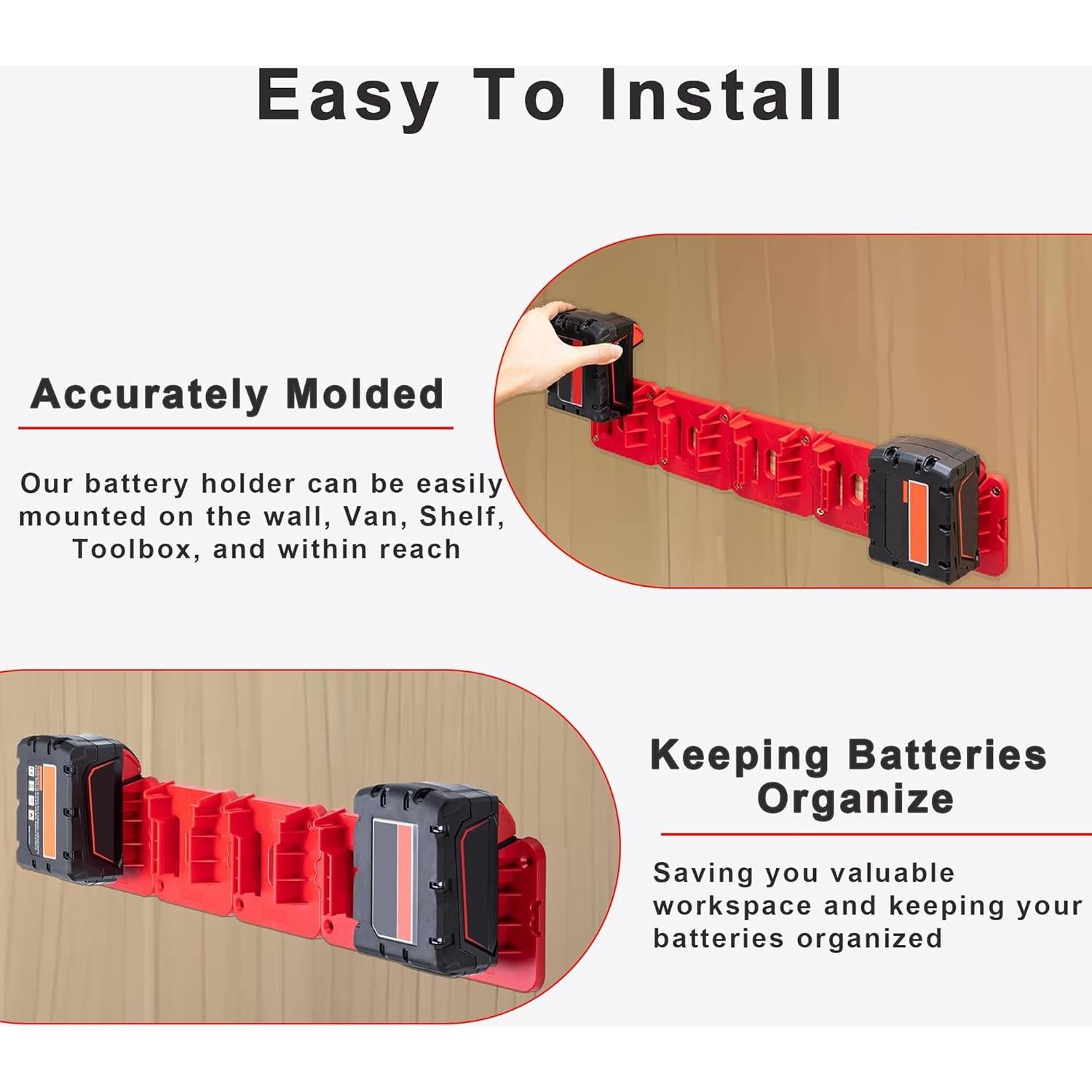 Easy To Install

Accurately Molded

Our battery holder can be easily mounted on the wall, Van, Shelf, Toolbox, and within reach

Keeping Batteries Organize

Saving you valuable workspace and keeping your batteries organized