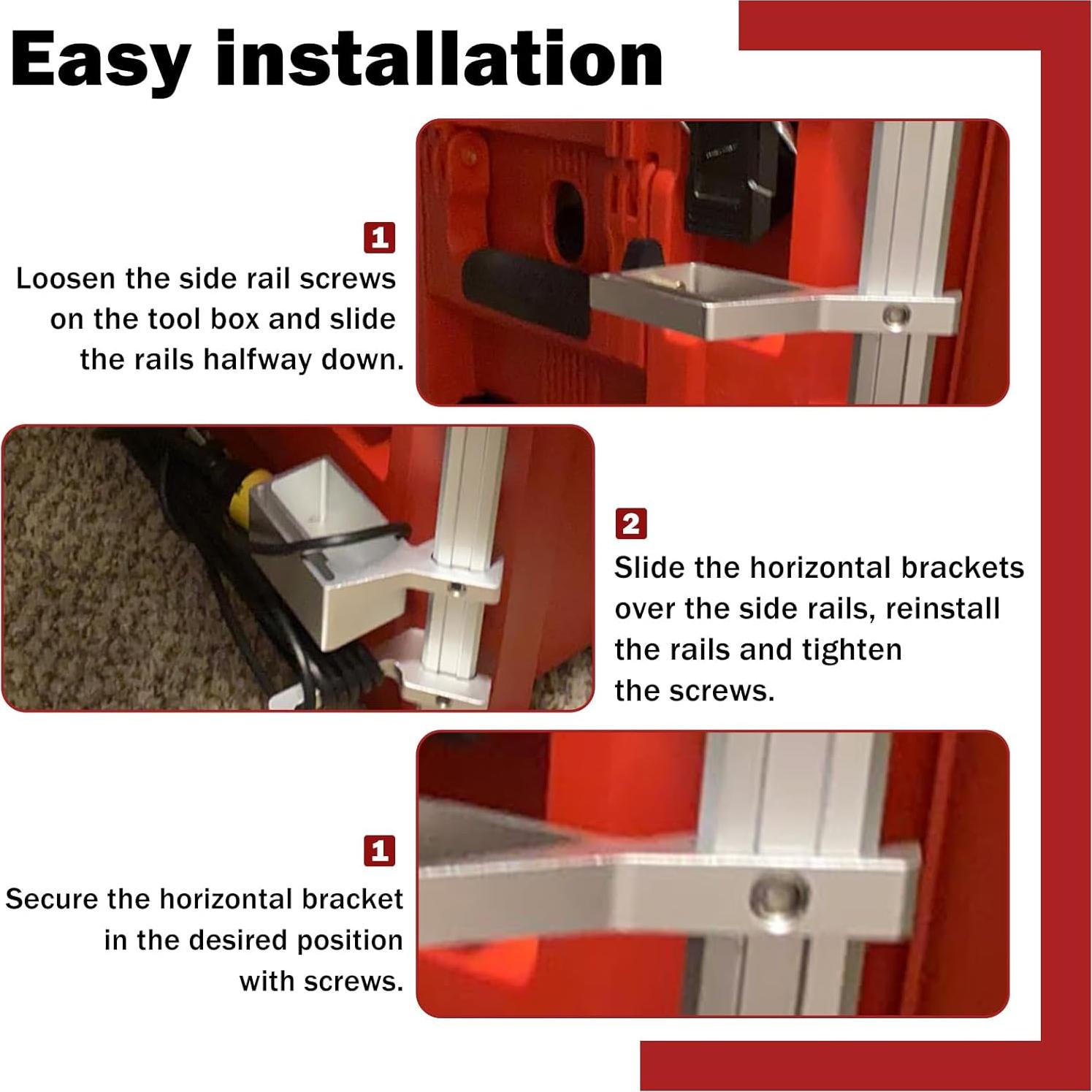 Easy installation

1
Loosen the side rail screws on the tool box and slide the rails halfway down.

2
Slide the horizontal brackets over the side rails, reinstall the rails and tighten the screws.

1
Secure the horizontal bracket in the desired position with screws.