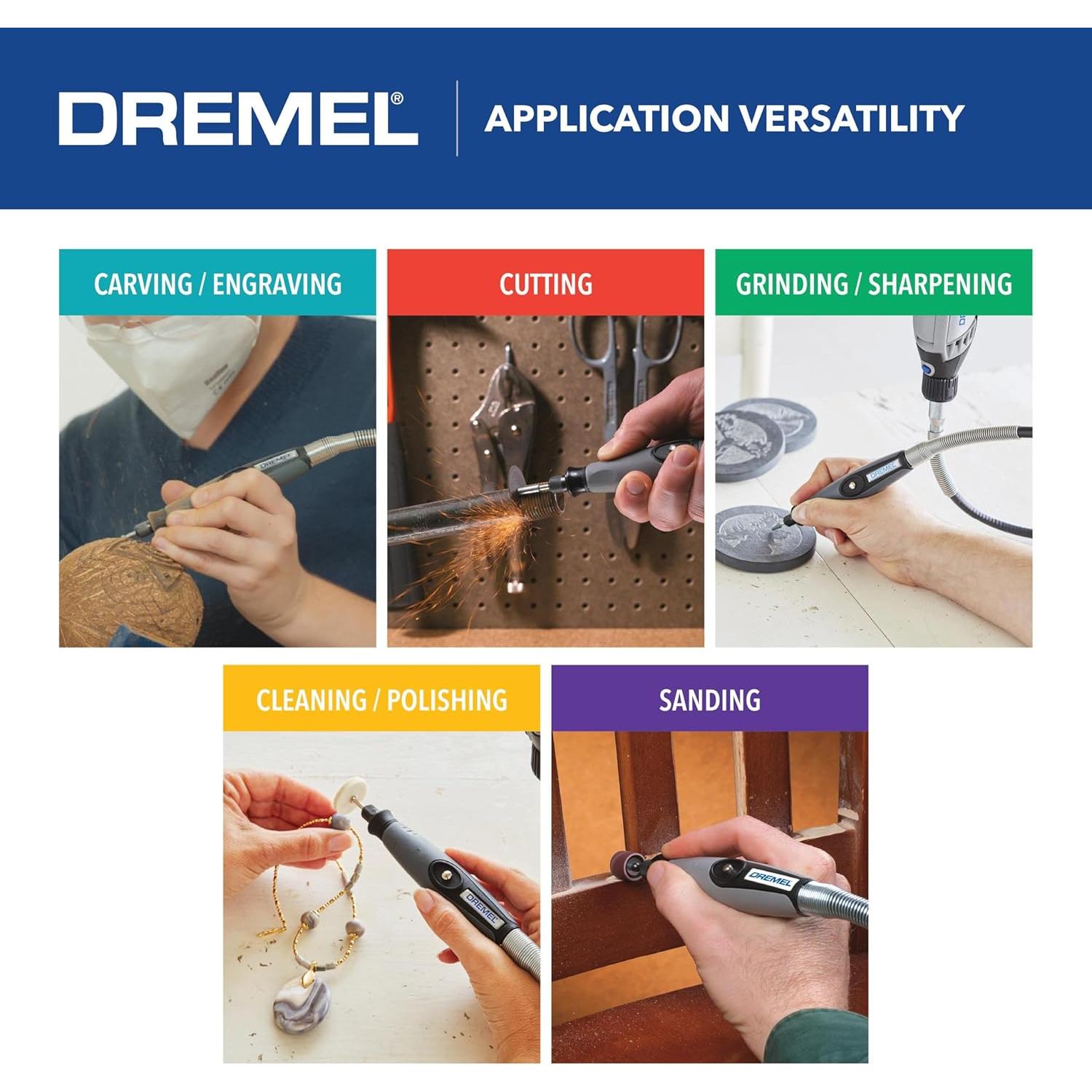 DREMEL® APPLICATION VERSATILITY

CARVING / ENGRAVING

DREMEL

CUTTING

GRINDING / SHARPENING

DREMEL

CLEANING / POLISHING

DREMEL

SANDING

DREMEL