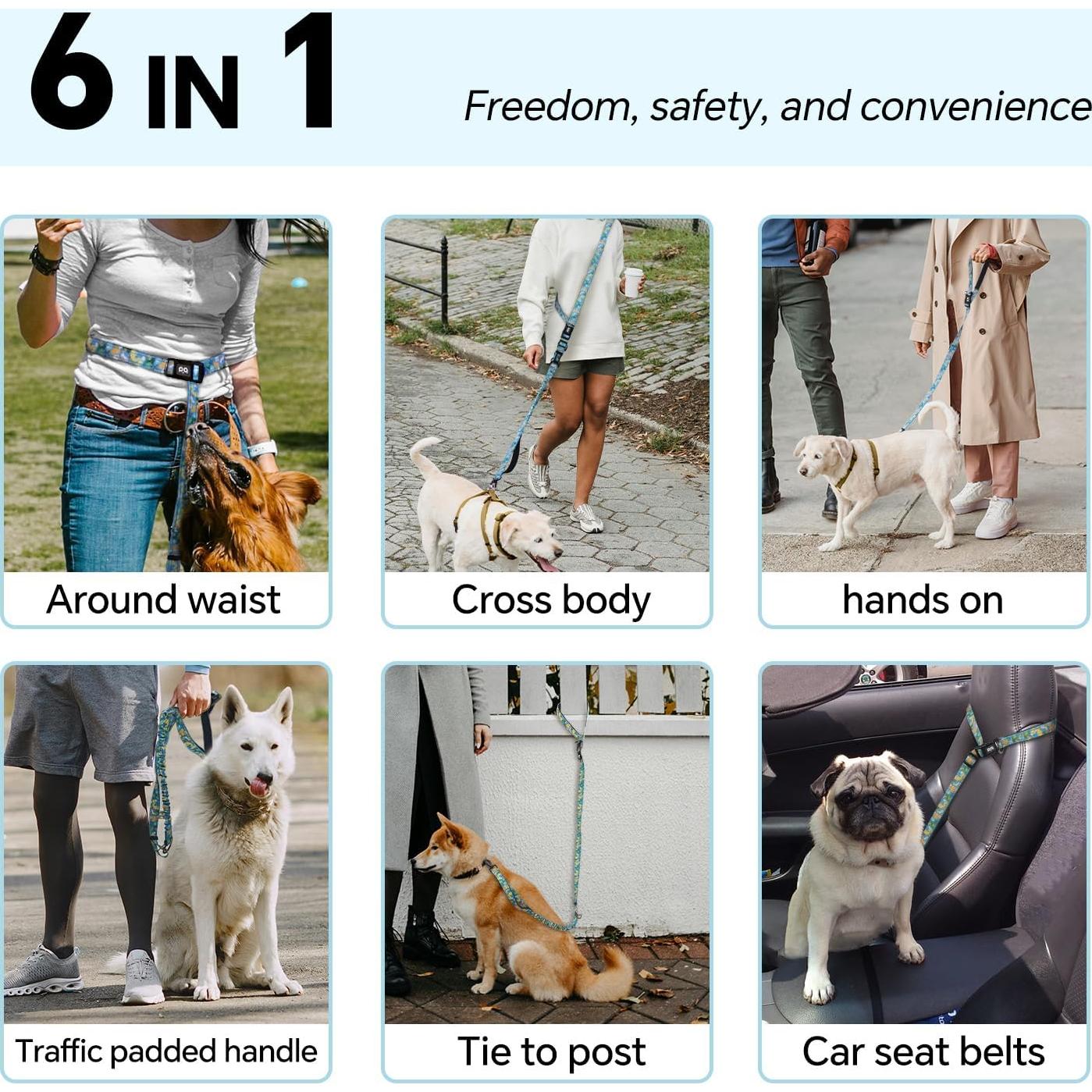 6 IN 1

Freedom, safety, and convenience

Around waist

Cross body

hands on

Traffic padded handle

Tie to post

Car seat belts