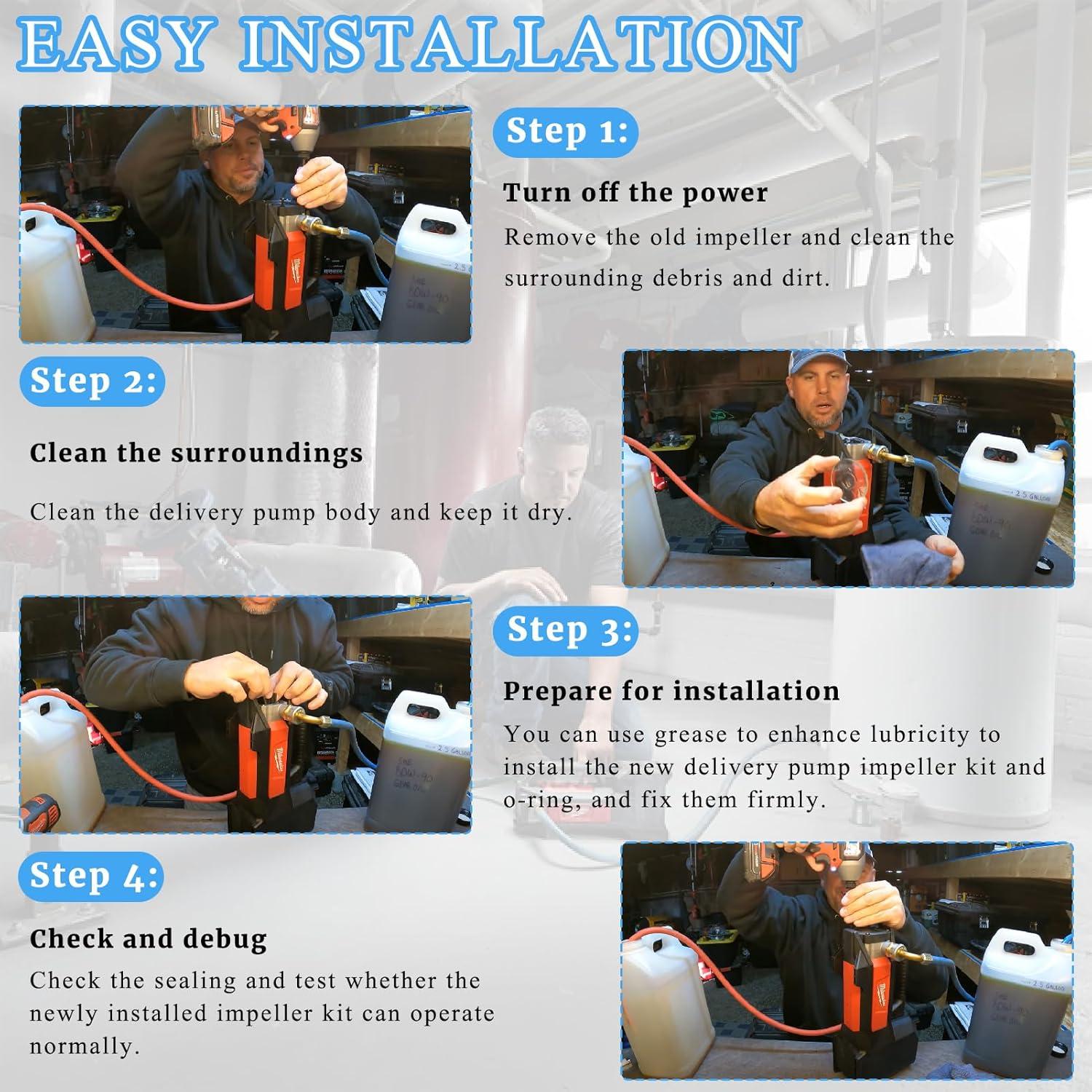 EASY INSTALLATION

Step 1:

Turn off the power

Remove the old impeller and clean the surrounding debris and dirt.

Step 2:

Clean the surroundings

Clean the delivery pump body and keep it dry.

Step 3:

Prepare for installation

You can use grease to enhance lubricity to install the new delivery pump impeller kit and o-ring, and fix them firmly.

Step 4:

Check and debug

Check the sealing and test whether the newly installed impeller kit can operate normally.