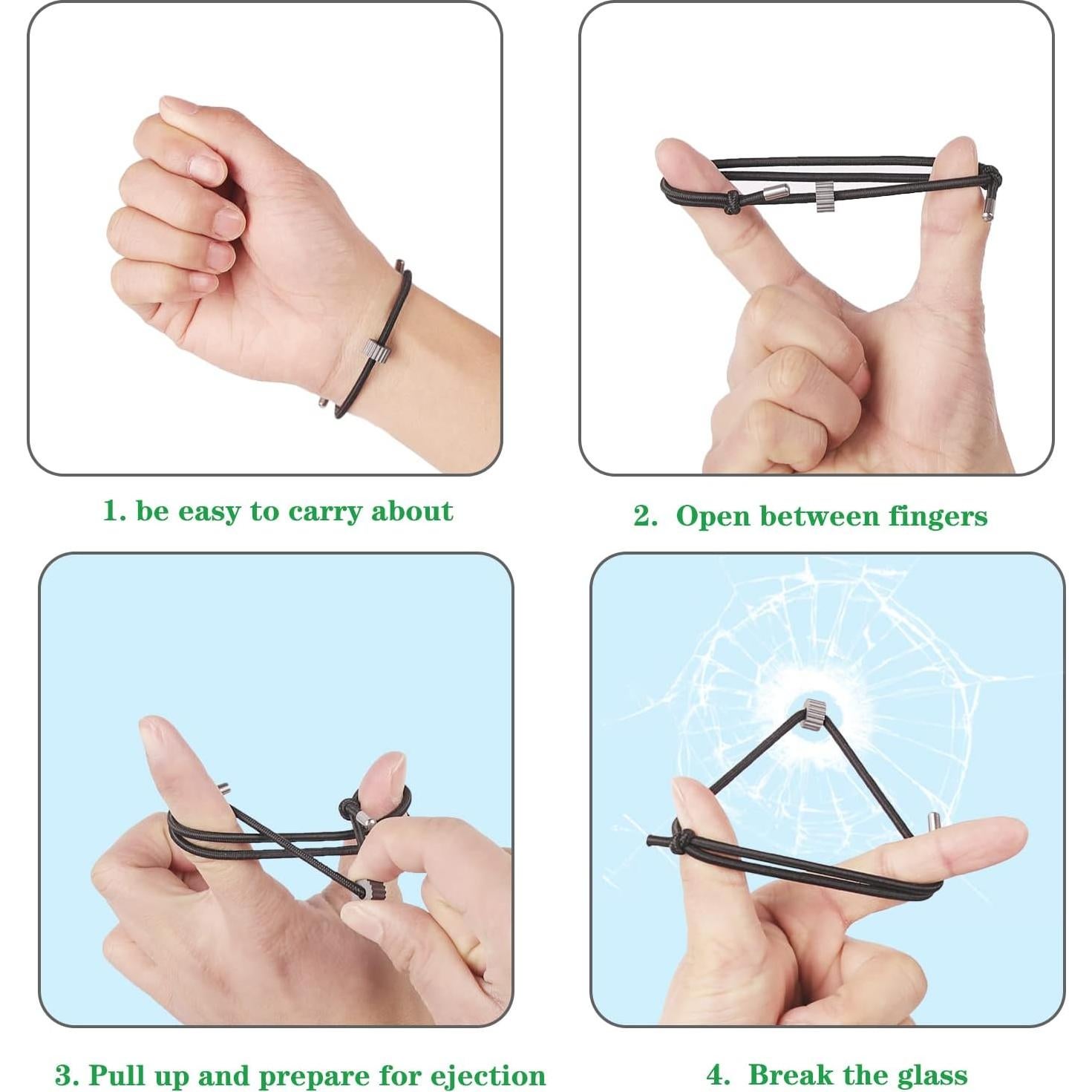 1. be easy to carry about

2. Open between fingers

3. Pull up and prepare for ejection

4. Break the glass