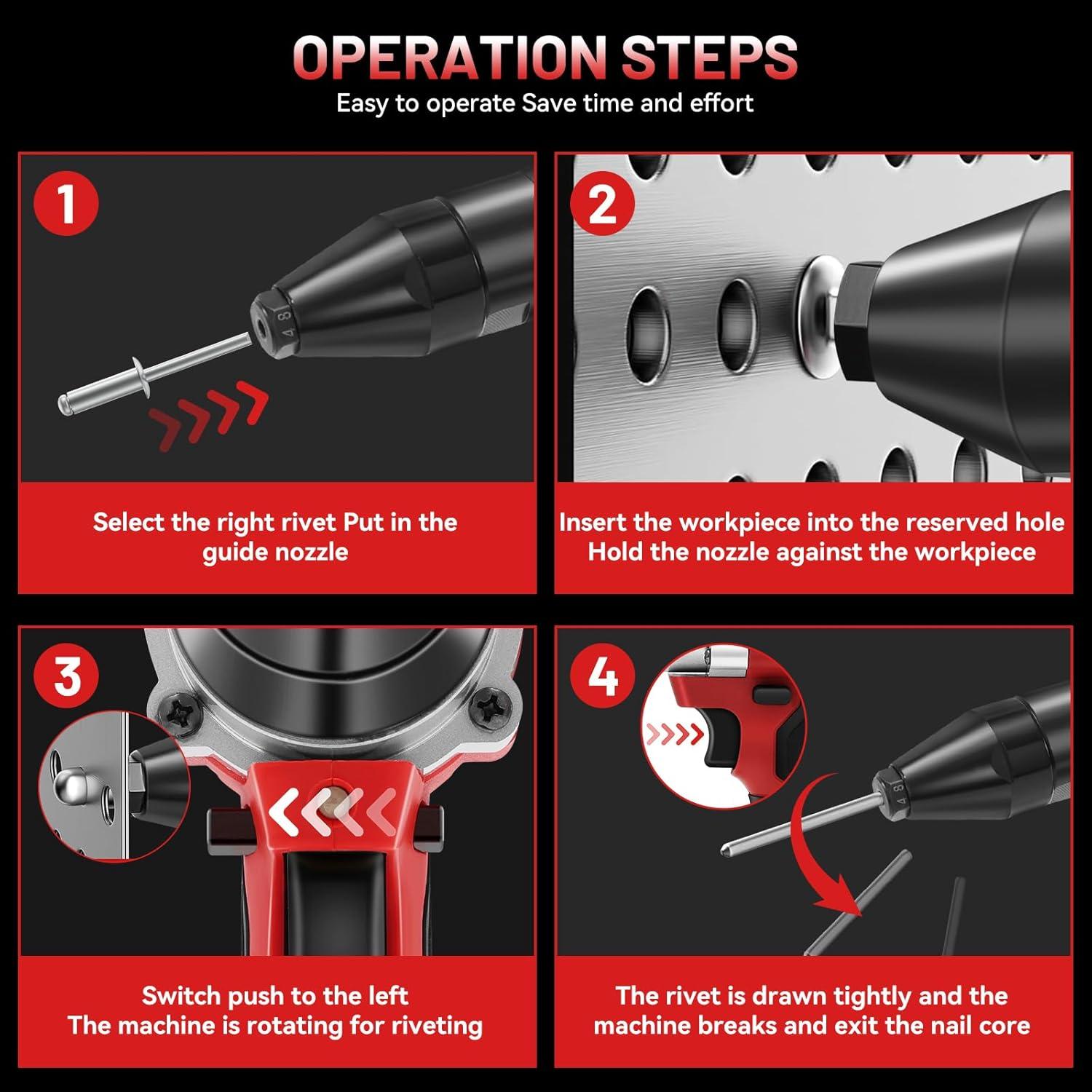 OPERATION STEPS
Easy to operate Save time and effort

1

4 8

Select the right rivet Put in the guide nozzle

2

Insert the workpiece into the reserved hole
Hold the nozzle against the workpiece

3

Switch push to the left
The machine is rotating for riveting

4

4 8

The rivet is drawn tightly and the machine breaks and exit the nail core