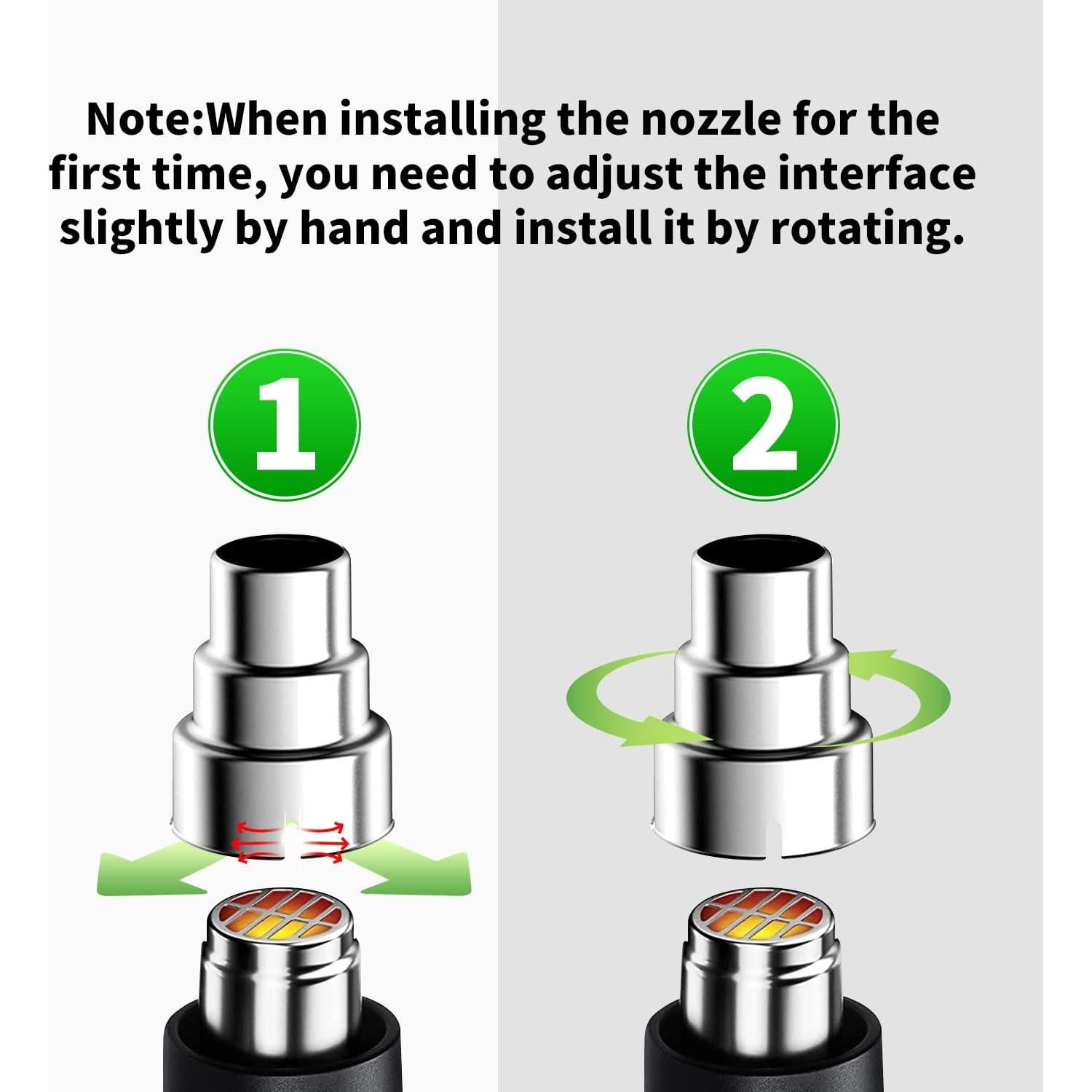 Note:When installing the nozzle for the first time, you need to adjust the interface slightly by hand and install it by rotating.

1

2