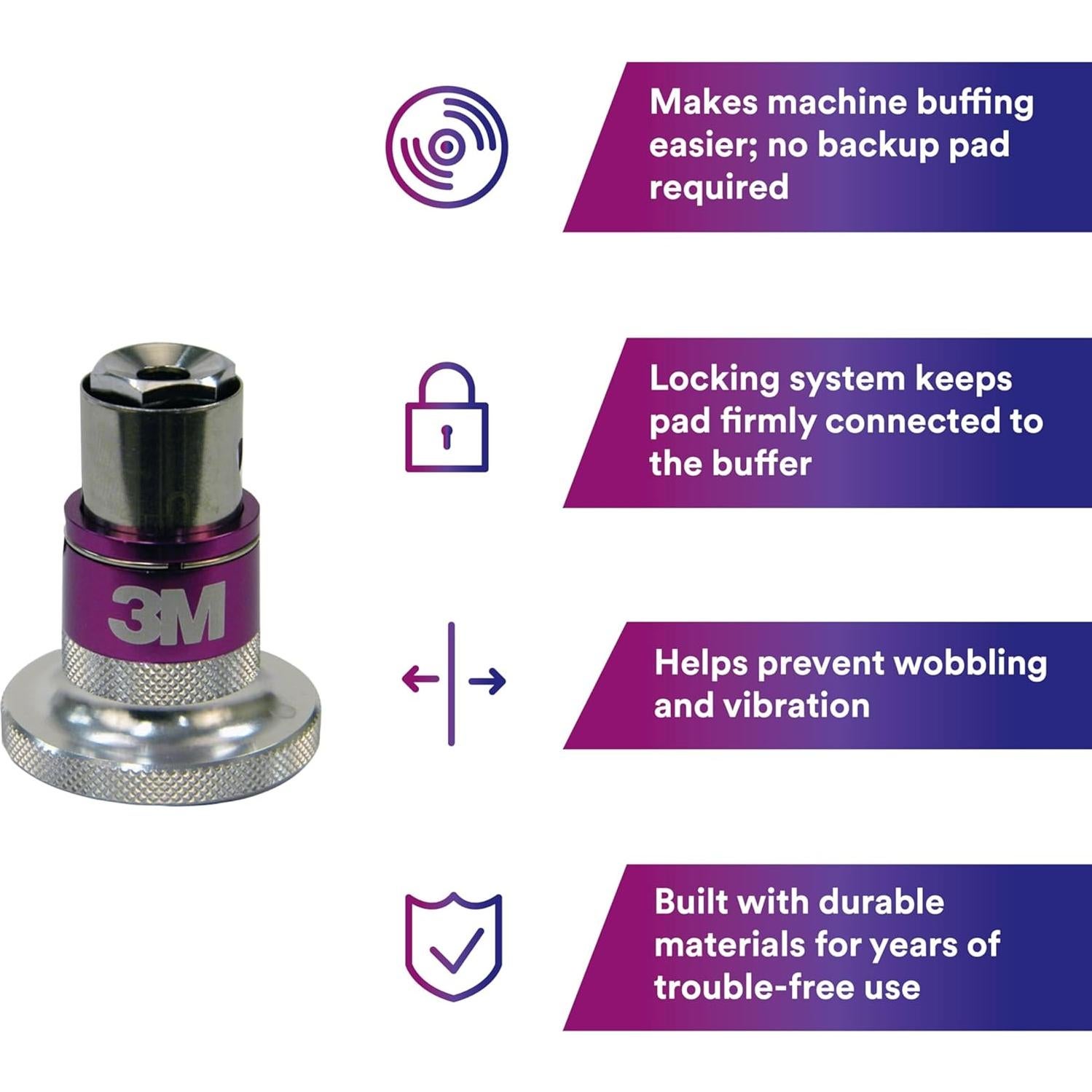 Makes machine buffing easier; no backup pad required

Locking system keeps pad firmly connected to the buffer

3M

Helps prevent wobbling and vibration

Built with durable materials for years of trouble-free use