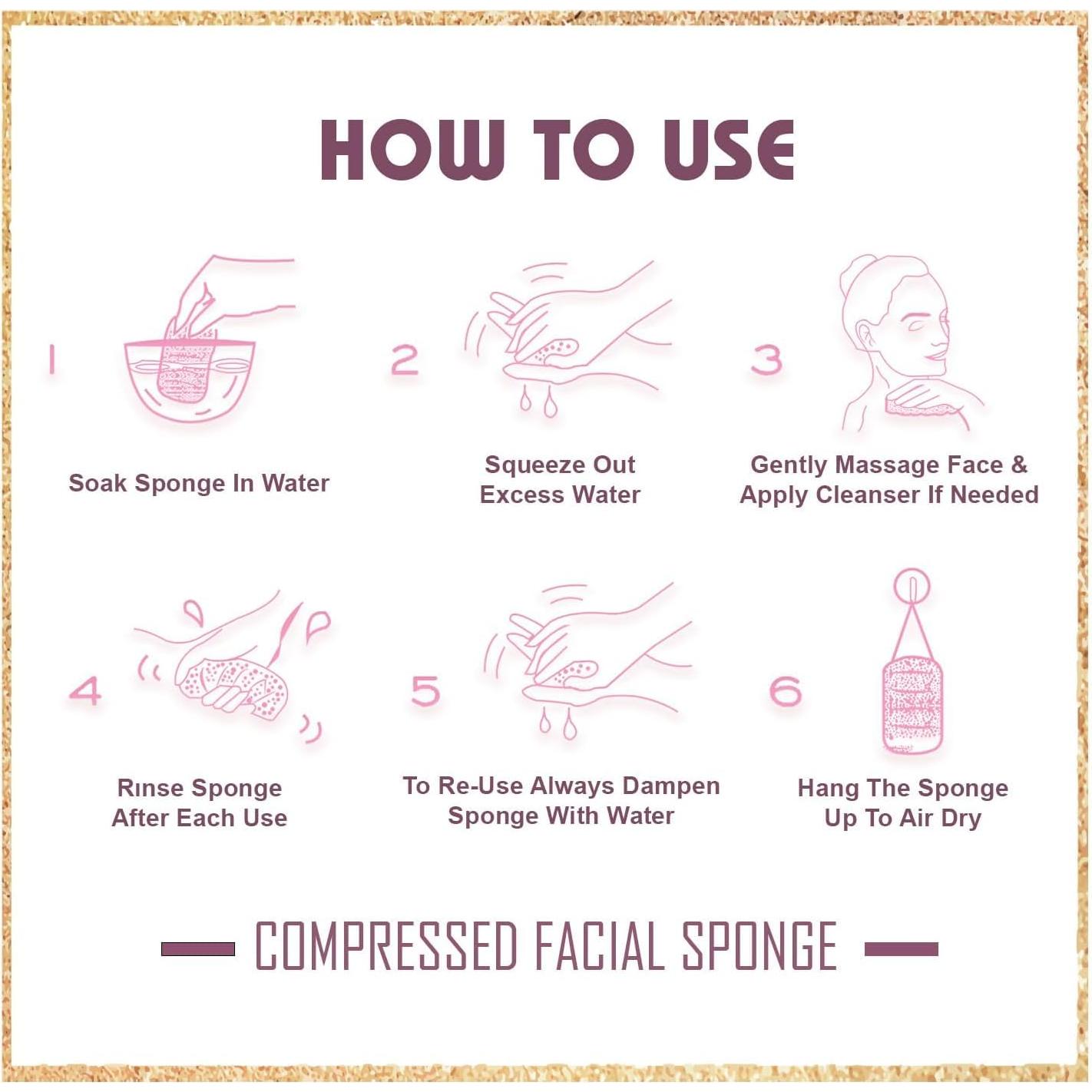 HOW TO USE

1

Soak Sponge In Water

2

Squeeze Out Excess Water

3

Gently Massage Face & Apply Cleanser If Needed

4

Rınse Sponge After Each Use

5

To Re-Use Always Dampen Sponge With Water

6

Hang The Sponge Up To Air Dry

COMPRESSED FACIAL SPONGE