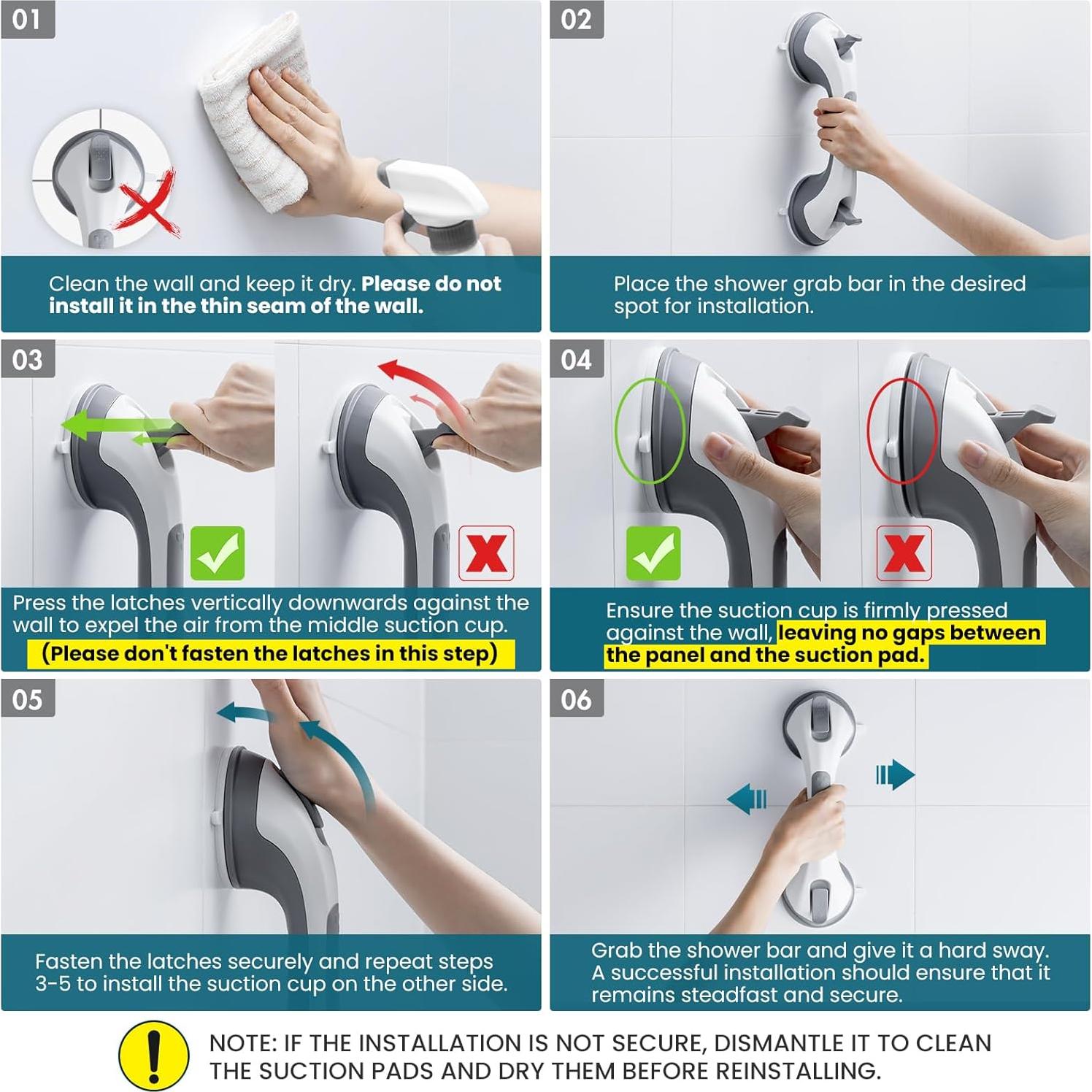 01

Clean the wall and keep it dry. Please do not install it in the thin seam of the wall.

02

Place the shower grab bar in the desired spot for installation.

03

Press the latches vertically downwards against the wall to expel the air from the middle suction cup. (Please don't fasten the latches in this step)

04

Ensure the suction cup is firmly pressed against the wall, leaving no gaps between the panel and the suction pad.

05

Fasten the latches securely and repeat steps 3-5 to install the suction cup on the other side.

06

Grab the shower bar and give it a hard sway. A successful installation should ensure that it remains steadfast and secure.

NOTE: IF THE INSTALLATION IS NOT SECURE, DISMANTLE IT TO CLEAN THE SUCTION PADS AND DRY THEM BEFORE REINSTALLING.