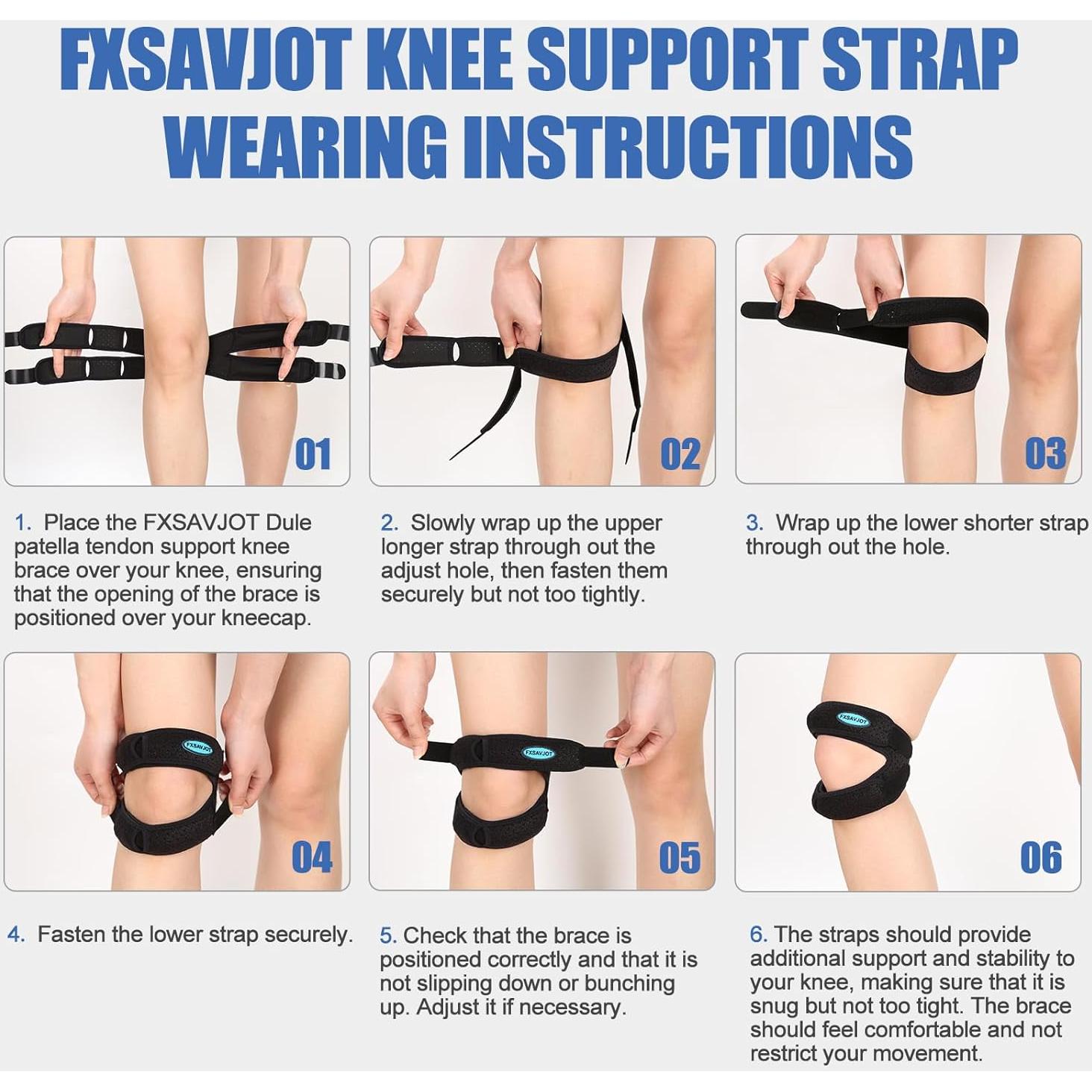 FXSAVJOT KNEE SUPPORT STRAP WEARING INSTRUCTIONS

01

02

03

1. Place the FXSAVJOT Dule patella tendon support knee brace over your knee, ensuring that the opening of the brace is positioned over your kneecap.

2. Slowly wrap up the upper longer strap through out the adjust hole, then fasten them securely but not too tightly.

3. Wrap up the lower shorter strap through out the hole.

FXSAVJOT

04

FXSAVJOT

05

FXSAVJOT

06

4. Fasten the lower strap securely.

5. Check that the brace is positioned correctly and that it is not slipping down or bunching up. Adjust it if necessary.

6. The straps should provide additional support and stability to your knee, making sure that it is snug but not too tight. The brace should feel comfortable and not restrict your movement.