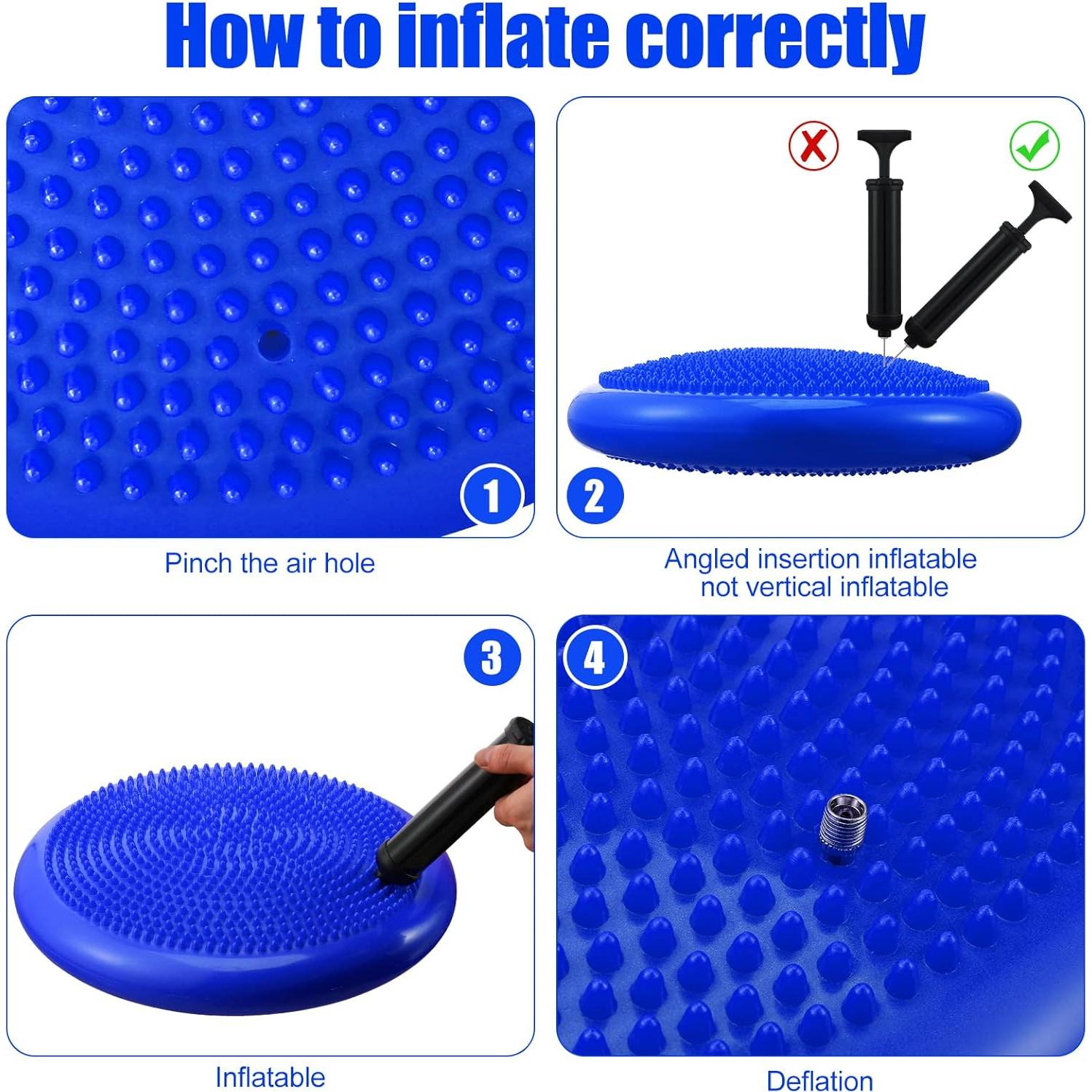 How to inflate correctly

1

Pinch the air hole

2

Angled insertion inflatable not vertical inflatable

3

Inflatable

4

Deflation