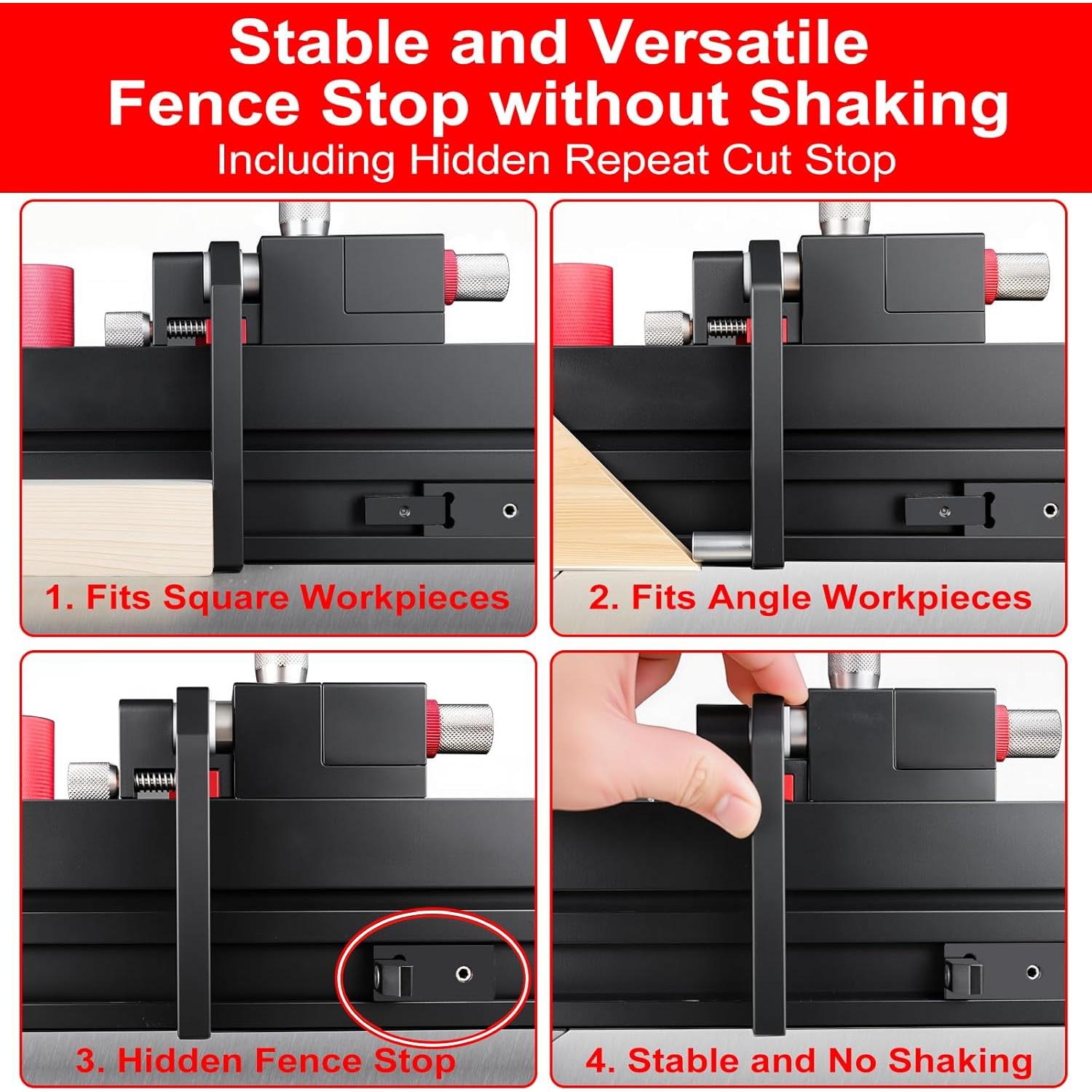 Stable and Versatile Fence Stop without Shaking
Including Hidden Repeat Cut Stop

1. Fits Square Workpieces

2. Fits Angle Workpieces

3. Hidden Fence Stop

4. Stable and No Shaking