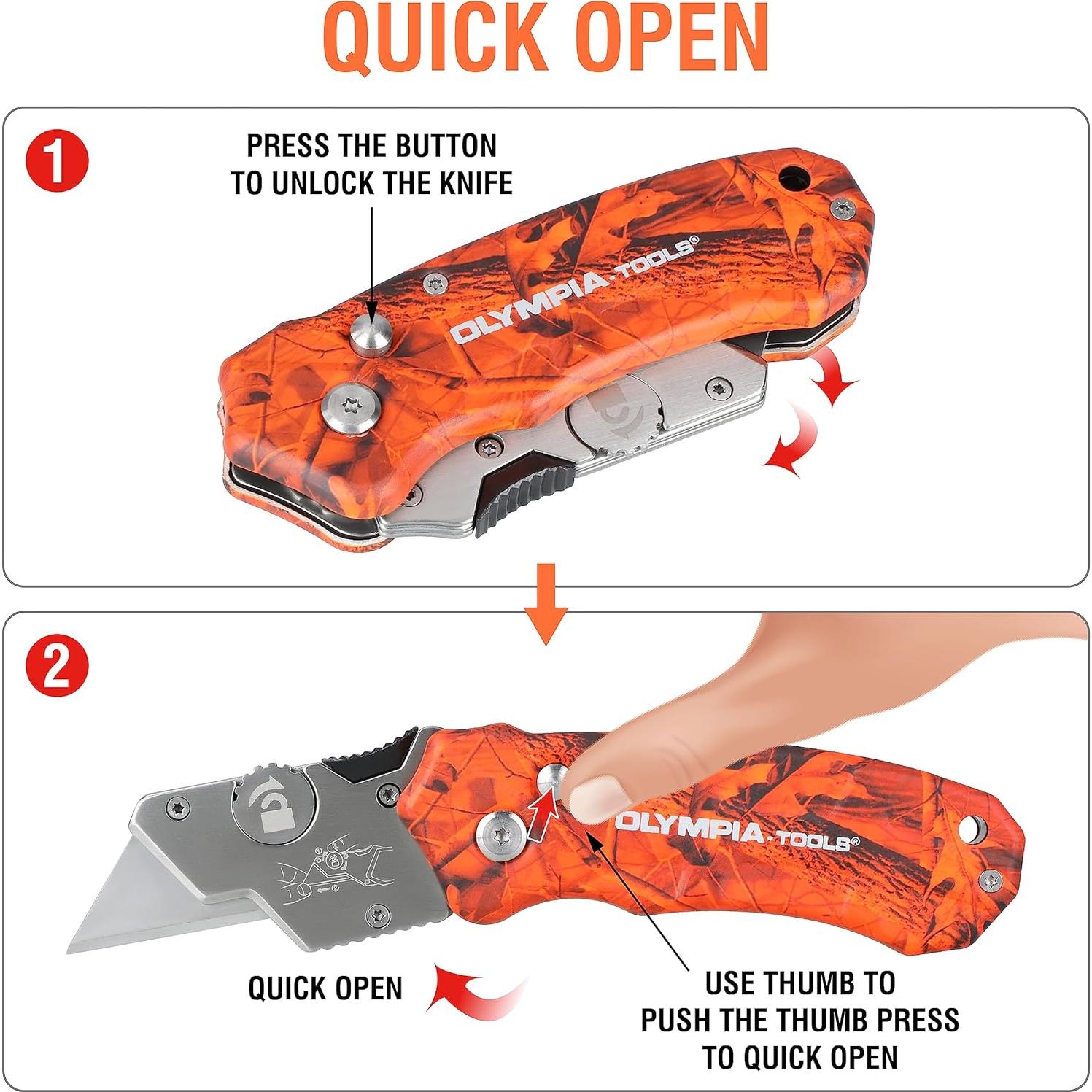 QUICK OPEN

1

PRESS THE BUTTON TO UNLOCK THE KNIFE

OLYMPIA·TOOLS®

2

OLYMPIA·TOOLS®

QUICK OPEN

USE THUMB TO PUSH THE THUMB PRESS TO QUICK OPEN