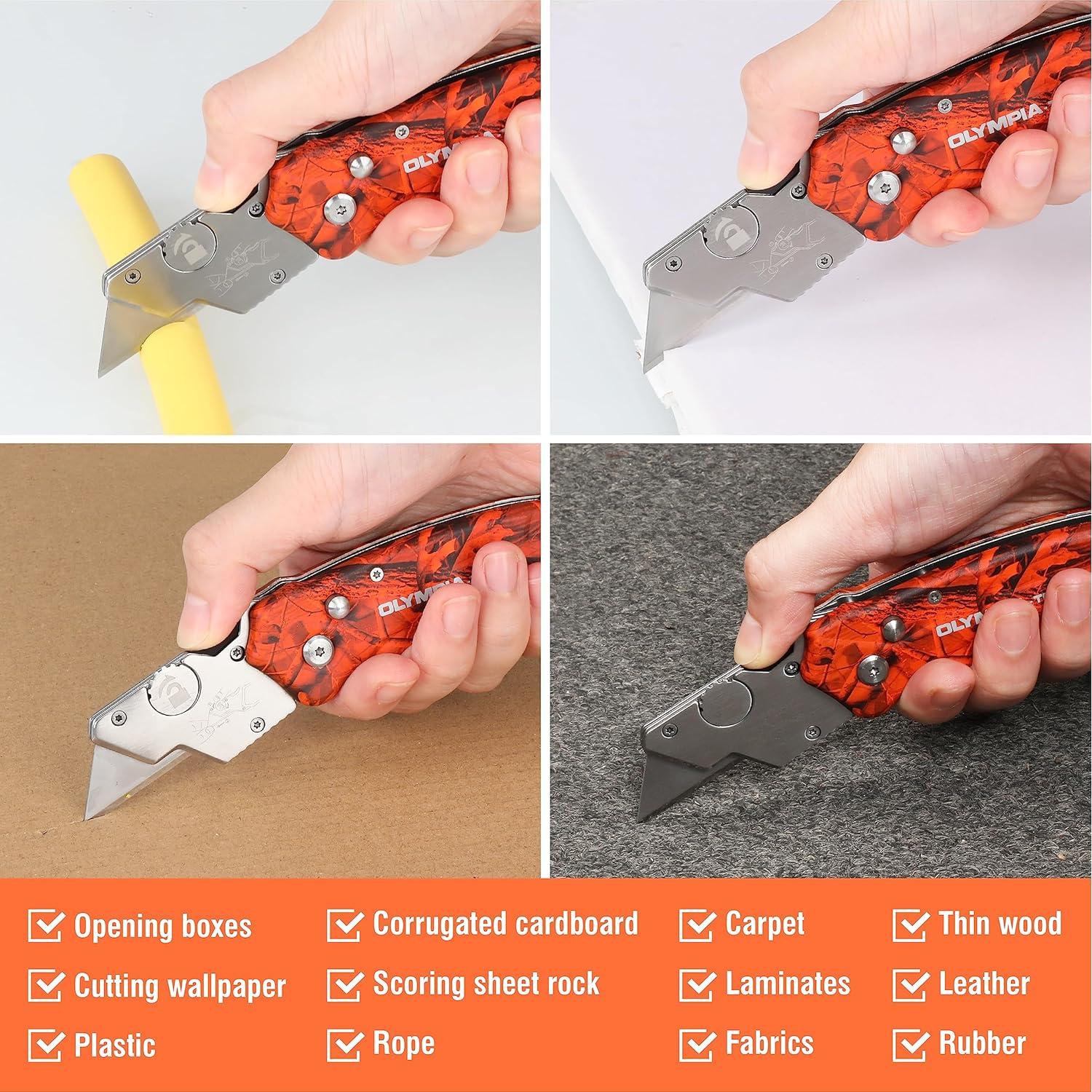 OLYMPIA

OLYMPIA

OLYMPIA

OLYMPIA

Opening boxes

Cutting wallpaper

Plastic

Corrugated cardboard

Scoring sheet rock

Rope

Carpet

Laminates

Fabrics

Thin wood

Leather

Rubber