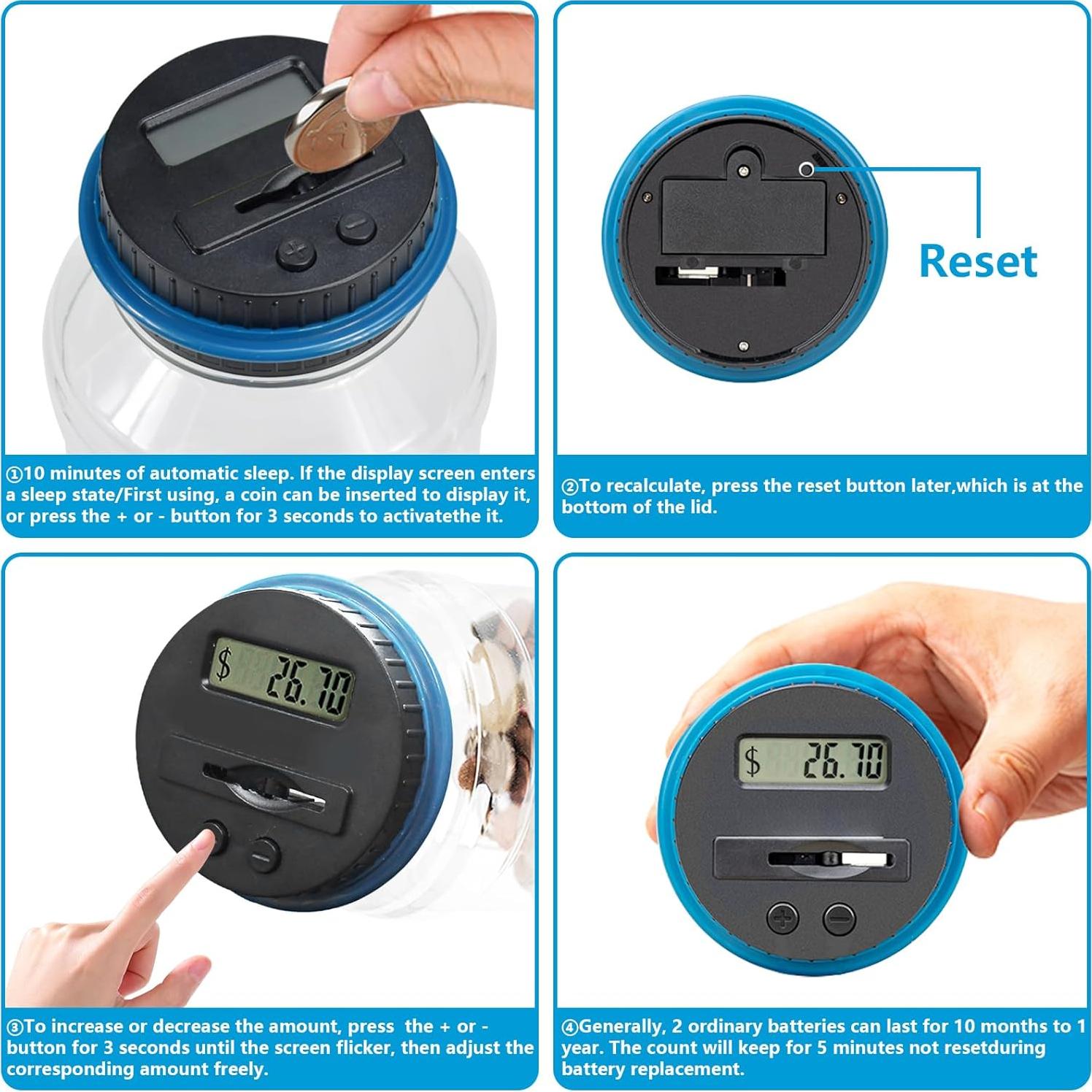 ①10 minutes of automatic sleep. If the display screen enters a sleep state/First using, a coin can be inserted to display it, or press the + or - button for 3 seconds to activatethe it.

Reset

②To recalculate, press the reset button later,which is at the bottom of the lid.

$ 26.70

③To increase or decrease the amount, press the + or - button for 3 seconds until the screen flicker, then adjust the corresponding amount freely.

$ 26.70

④Generally, 2 ordinary batteries can last for 10 months to 1 year. The count will keep for 5 minutes not resetduring battery replacement.