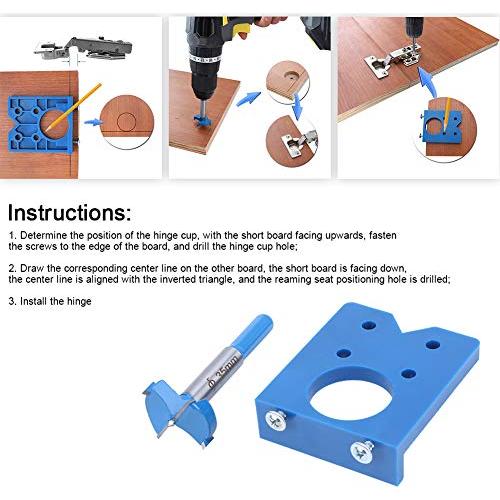 Instructions:

1. Determine the position of the hinge cup, with the short board facing upwards, fasten the screws to the edge of the board, and drill the hinge cup hole;

2. Draw the corresponding center line on the other board, the short board is facing down, the center line is aligned with the inverted triangle, and the reaming seat positioning hole is drilled;

3. Install the hinge

$\phi$ 35mm