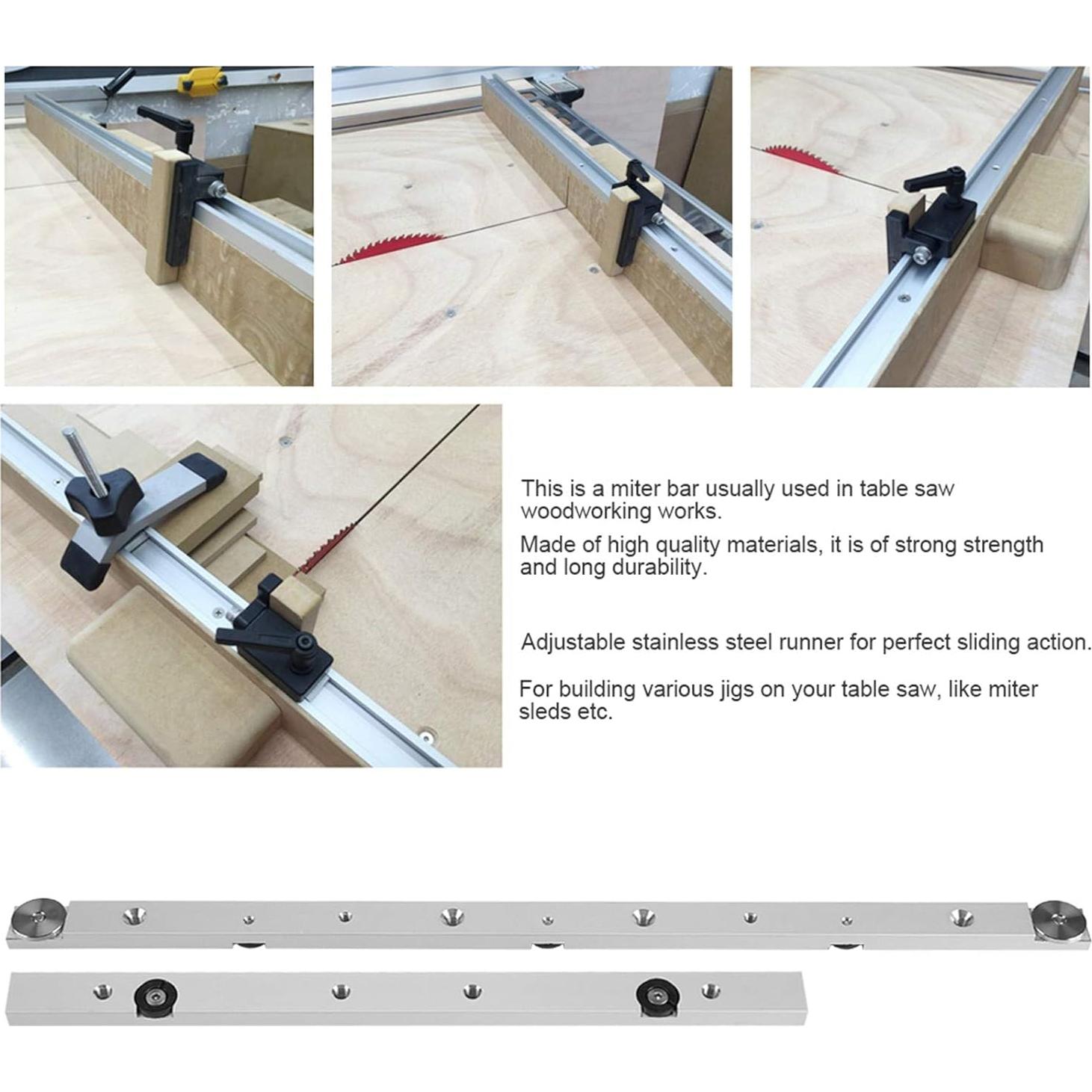 This is a miter bar usually used in table saw woodworking works.

Made of high quality materials, it is of strong strength and long durability.

Adjustable stainless steel runner for perfect sliding action.

For building various jigs on your table saw, like miter sleds etc.