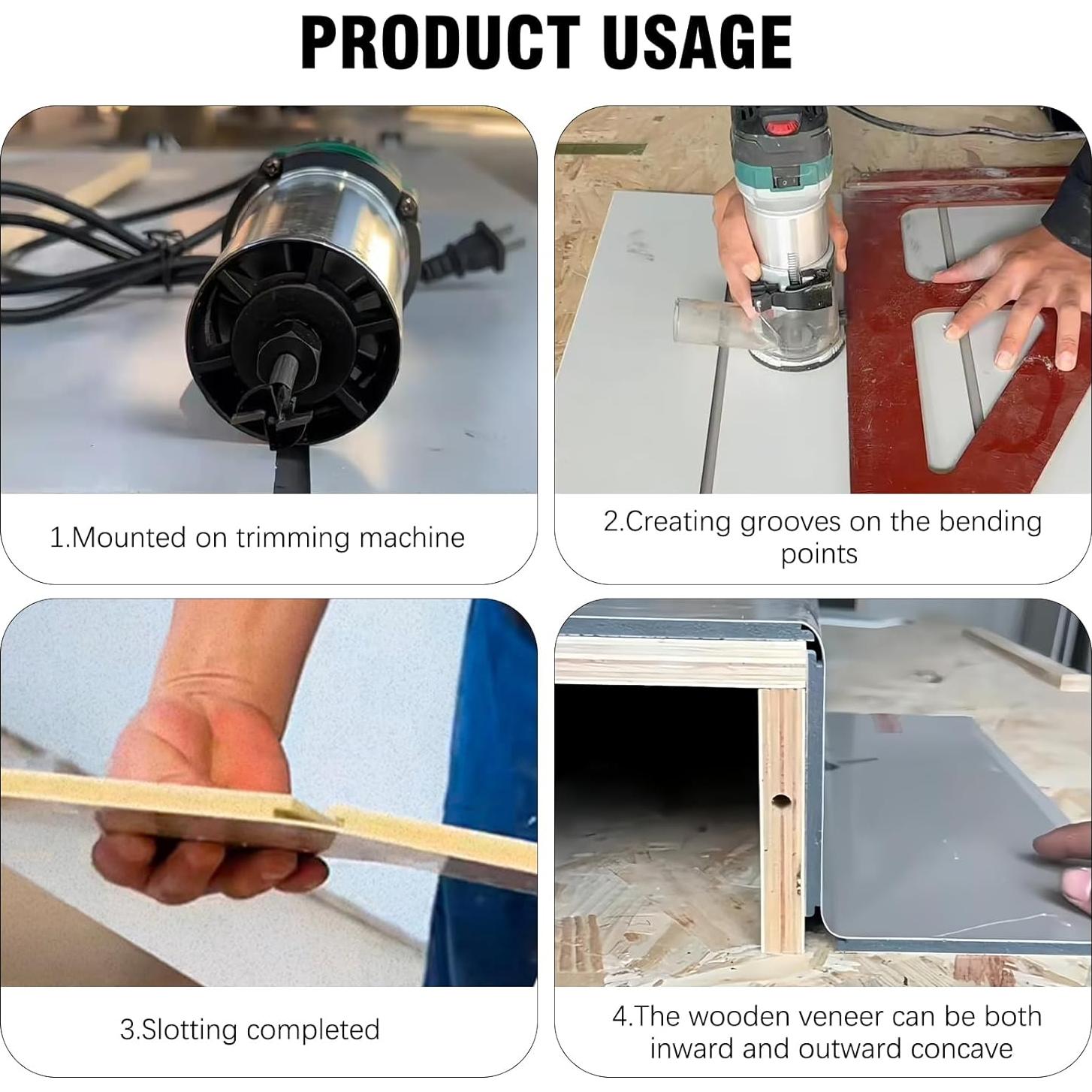 PRODUCT USAGE

1.Mounted on trimming machine

2.Creating grooves on the bending points

3.Slotting completed

4.The wooden veneer can be both inward and outward concave