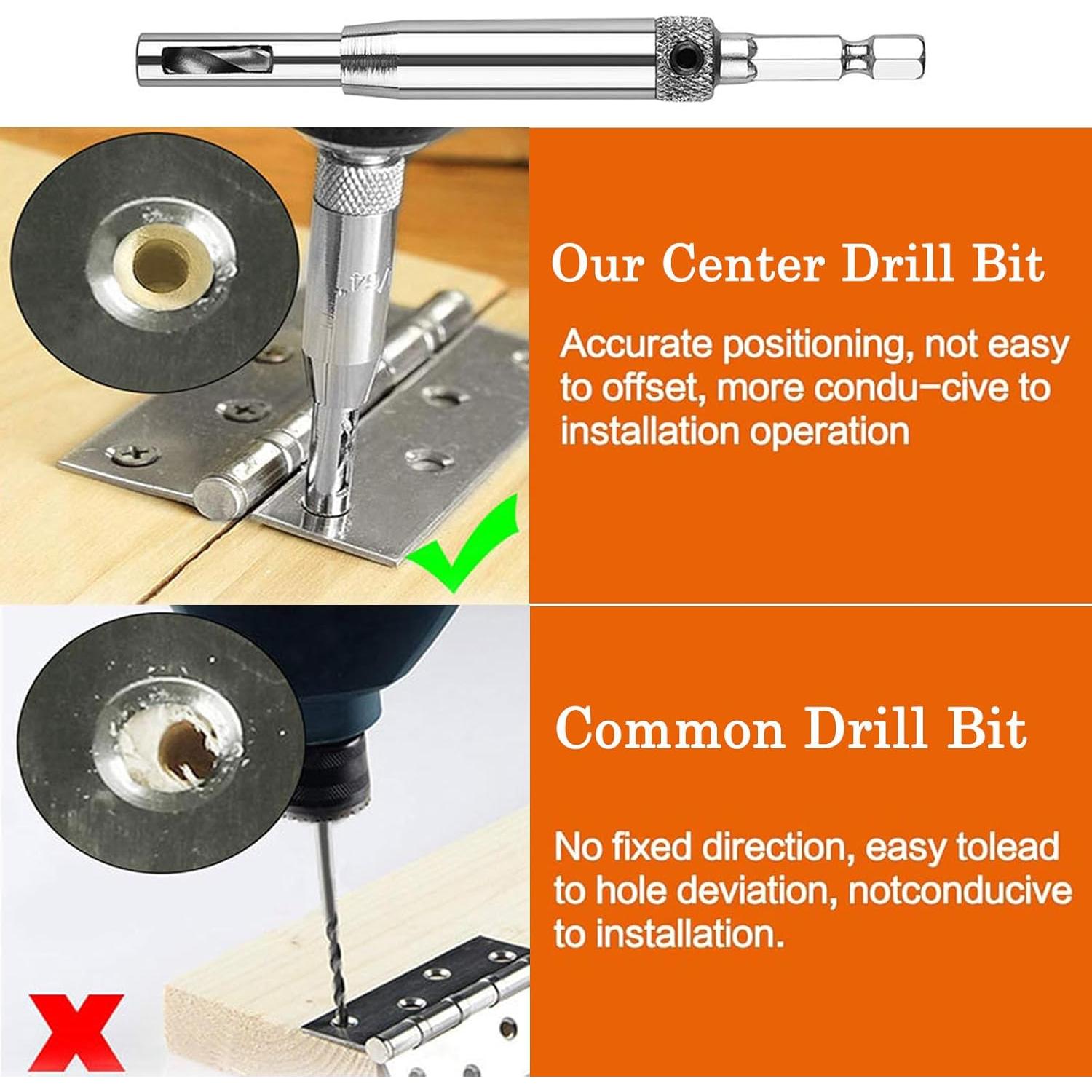 Our Center Drill Bit

Accurate positioning, not easy to offset, more condu-cive to installation operation

Common Drill Bit

No fixed direction, easy tolead to hole deviation, notconducive to installation.