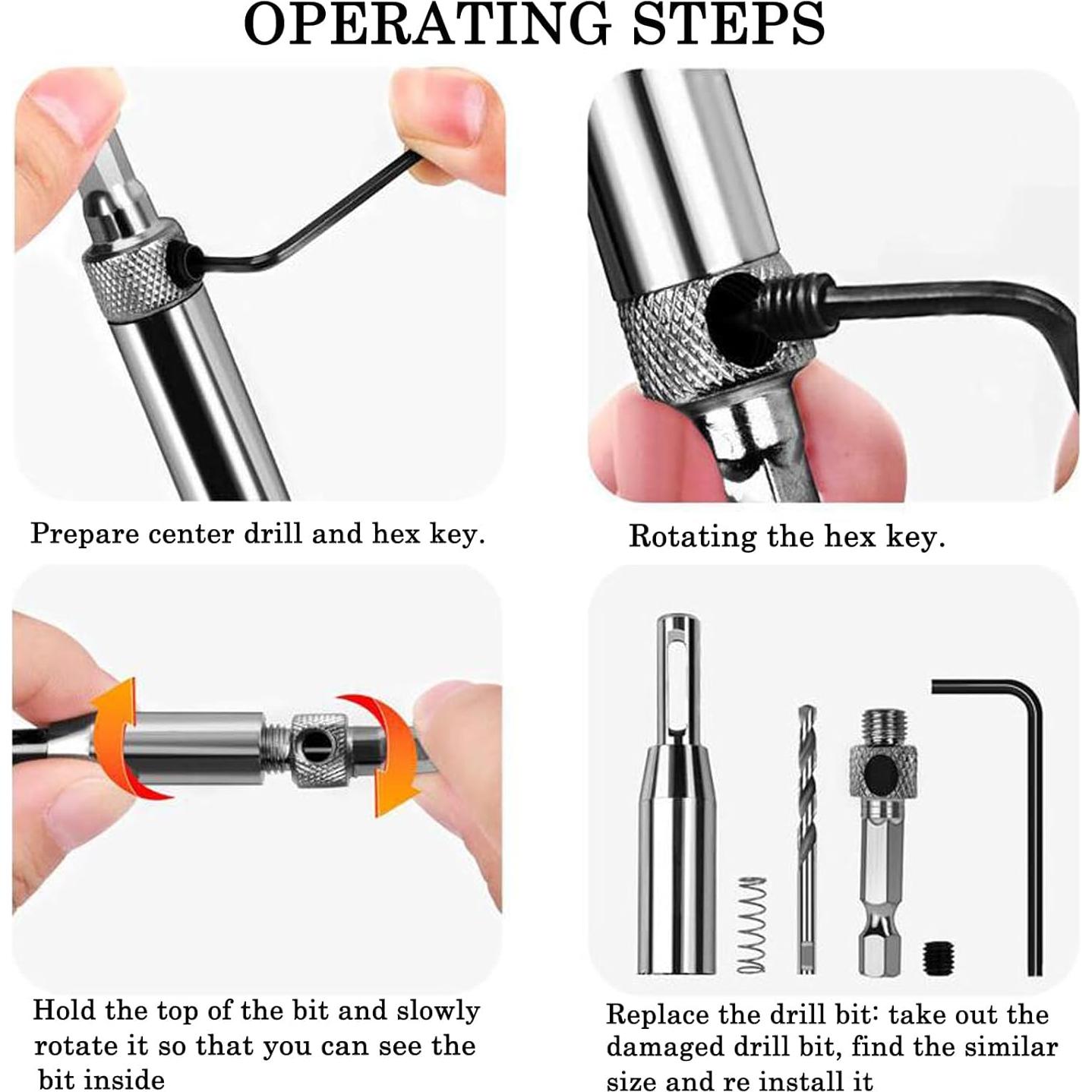 OPERATING STEPS

Prepare center drill and hex key.

Rotating the hex key.

Hold the top of the bit and slowly rotate it so that you can see the bit inside

Replace the drill bit: take out the damaged drill bit, find the similar size and re install it