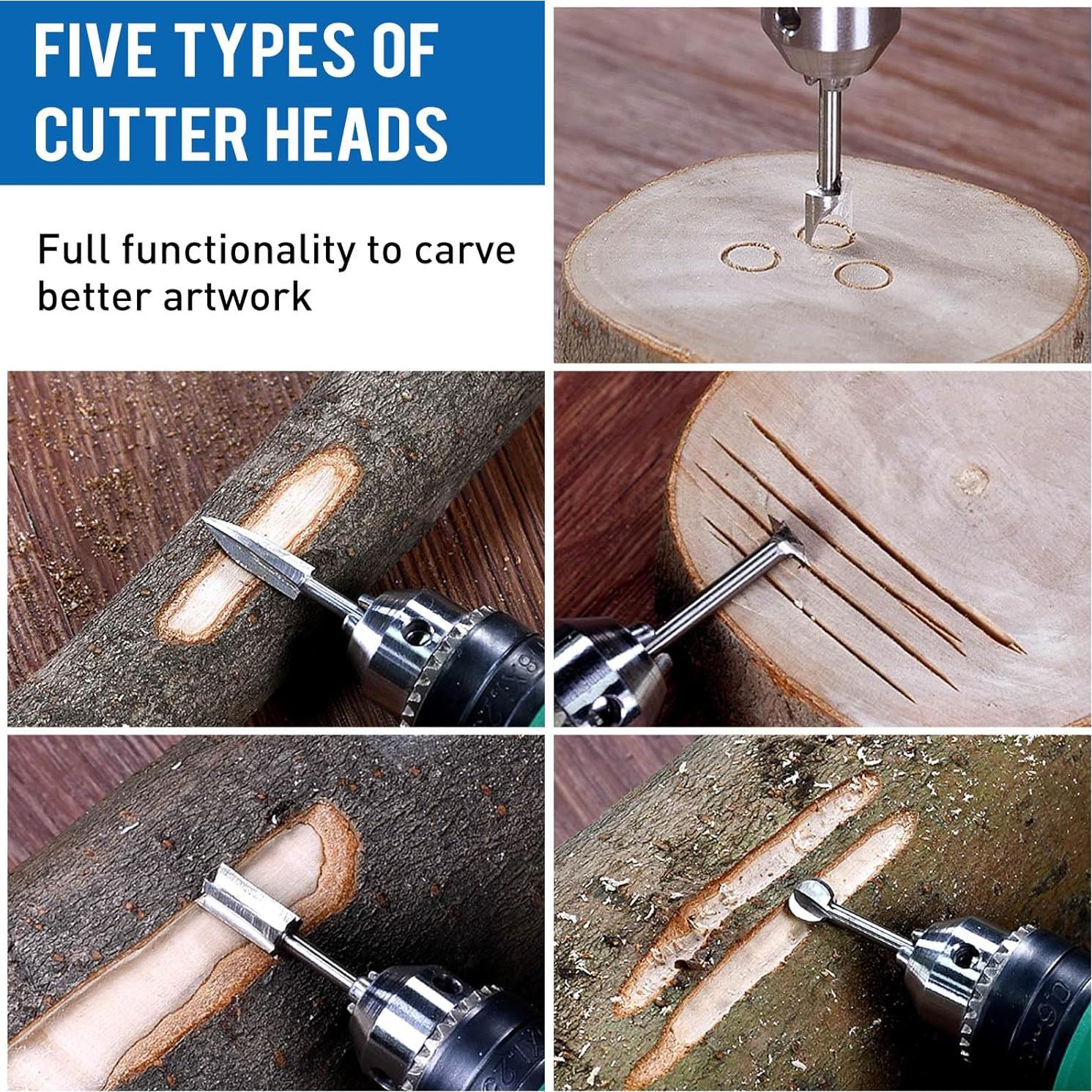 FIVE TYPES OF CUTTER HEADS

Full functionality to carve better artwork