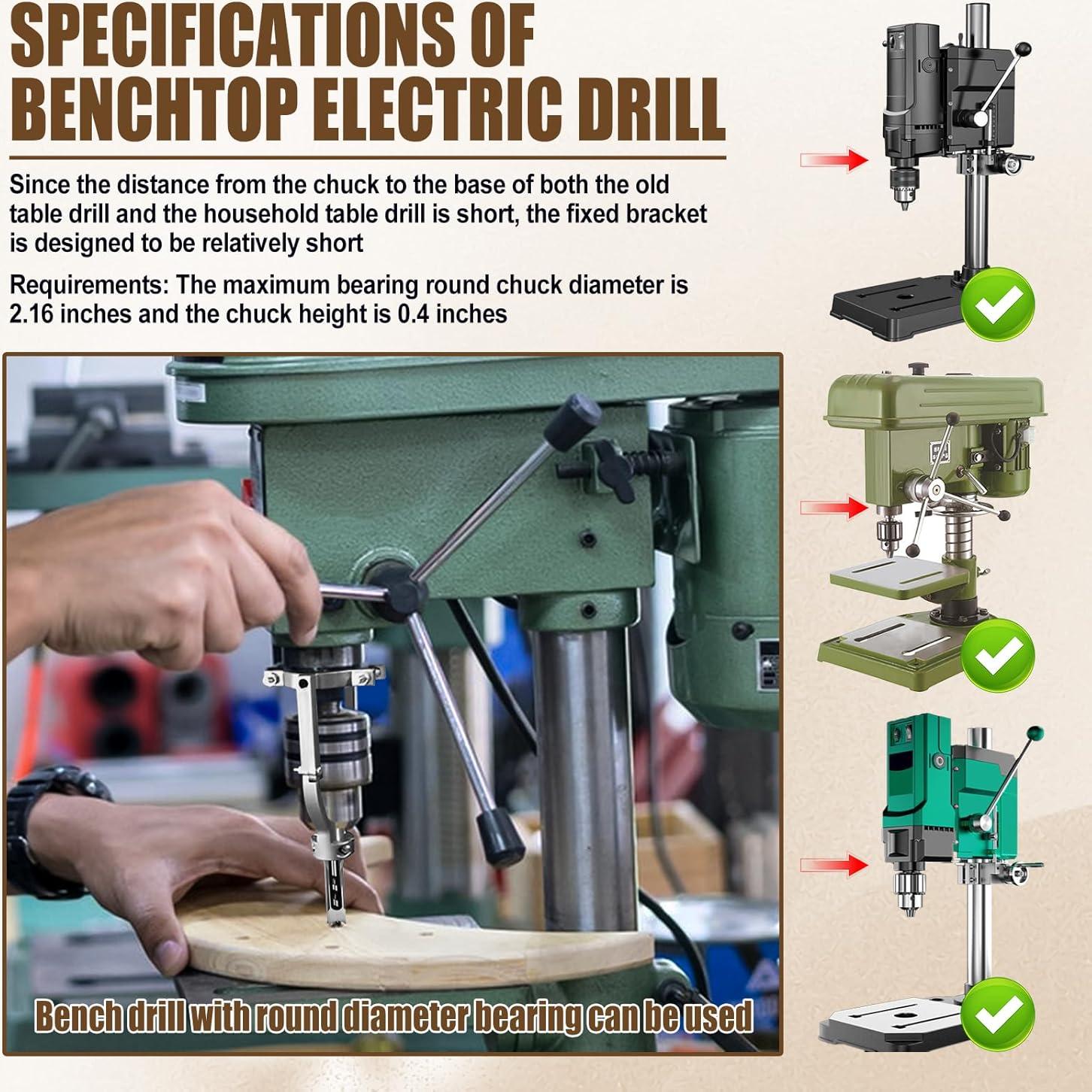 SPECIFICATIONS OF BENCHTOP ELECTRIC DRILL

Since the distance from the chuck to the base of both the old table drill and the household table drill is short, the fixed bracket is designed to be relatively short

Requirements: The maximum bearing round chuck diameter is 2.16 inches and the chuck height is 0.4 inches

Bench drill with round diameter bearing can be used