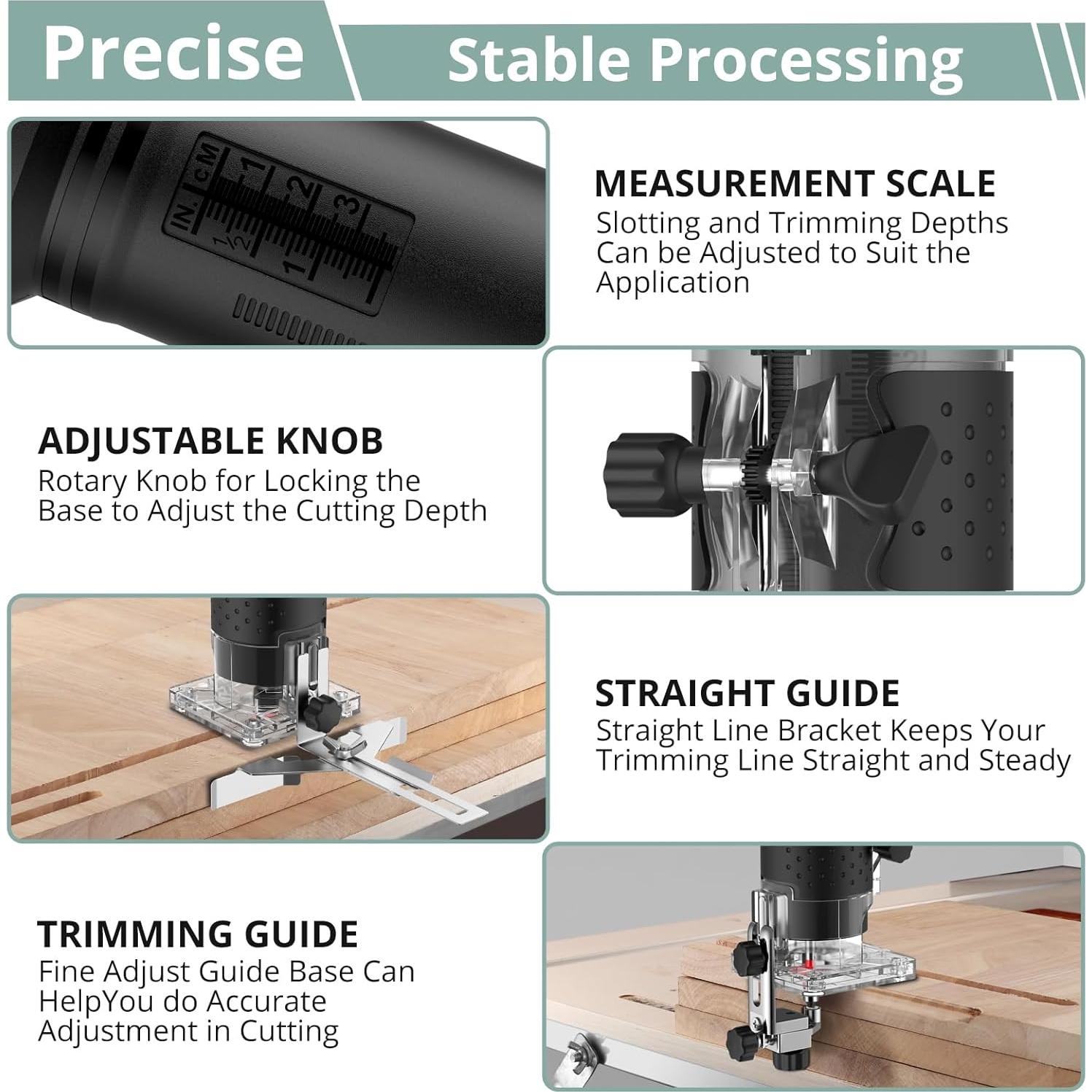 Precise Stable Processing

IN. CM 1 2 3 ½ 1

MEASUREMENT SCALE
Slotting and Trimming Depths Can be Adjusted to Suit the Application

ADJUSTABLE KNOB
Rotary Knob for Locking the Base to Adjust the Cutting Depth

STRAIGHT GUIDE
Straight Line Bracket Keeps Your Trimming Line Straight and Steady

TRIMMING GUIDE
Fine Adjust Guide Base Can HelpYou do Accurate Adjustment in Cutting