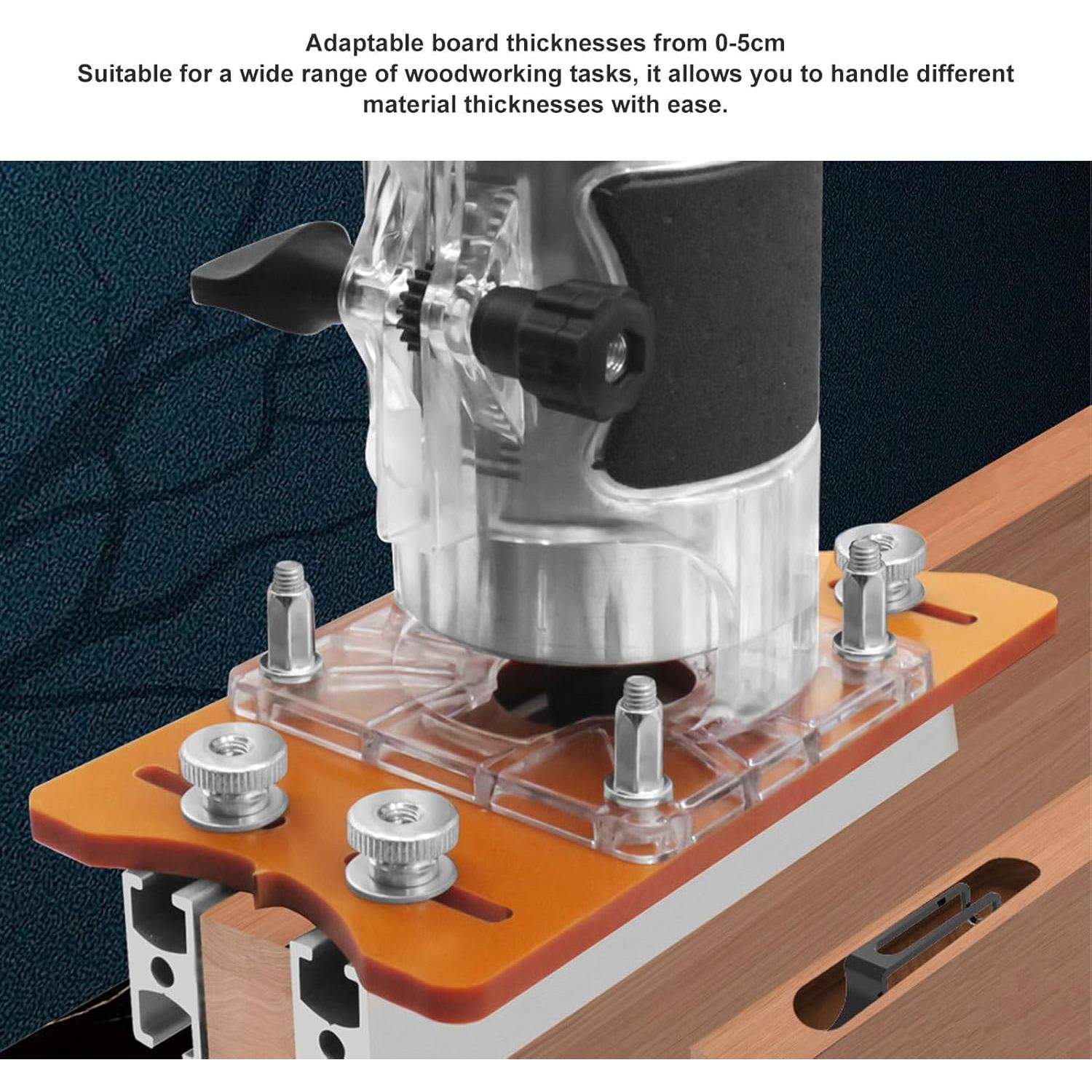 Adaptable board thicknesses from 0-5cm
Suitable for a wide range of woodworking tasks, it allows you to handle different material thicknesses with ease.