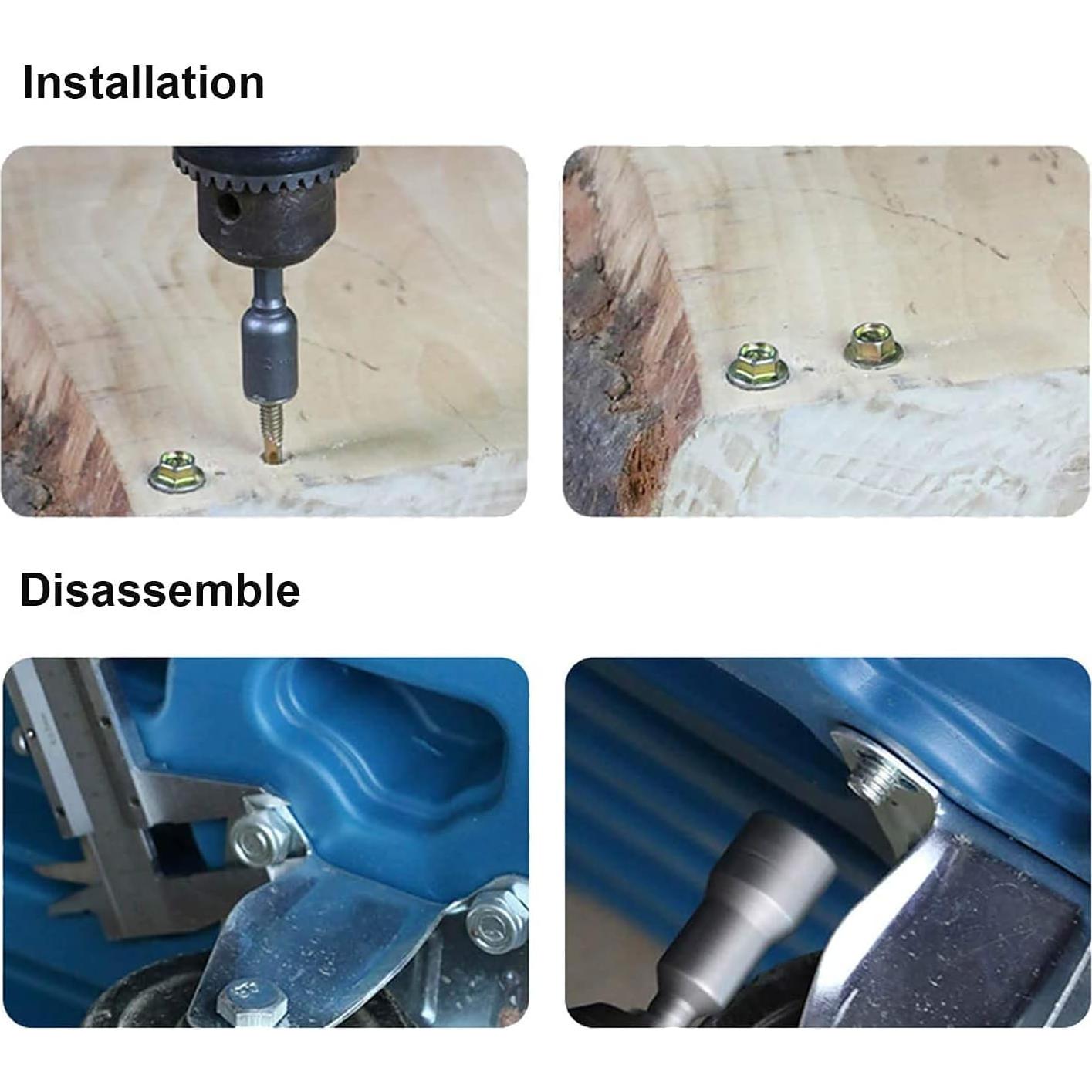 Installation

Disassemble