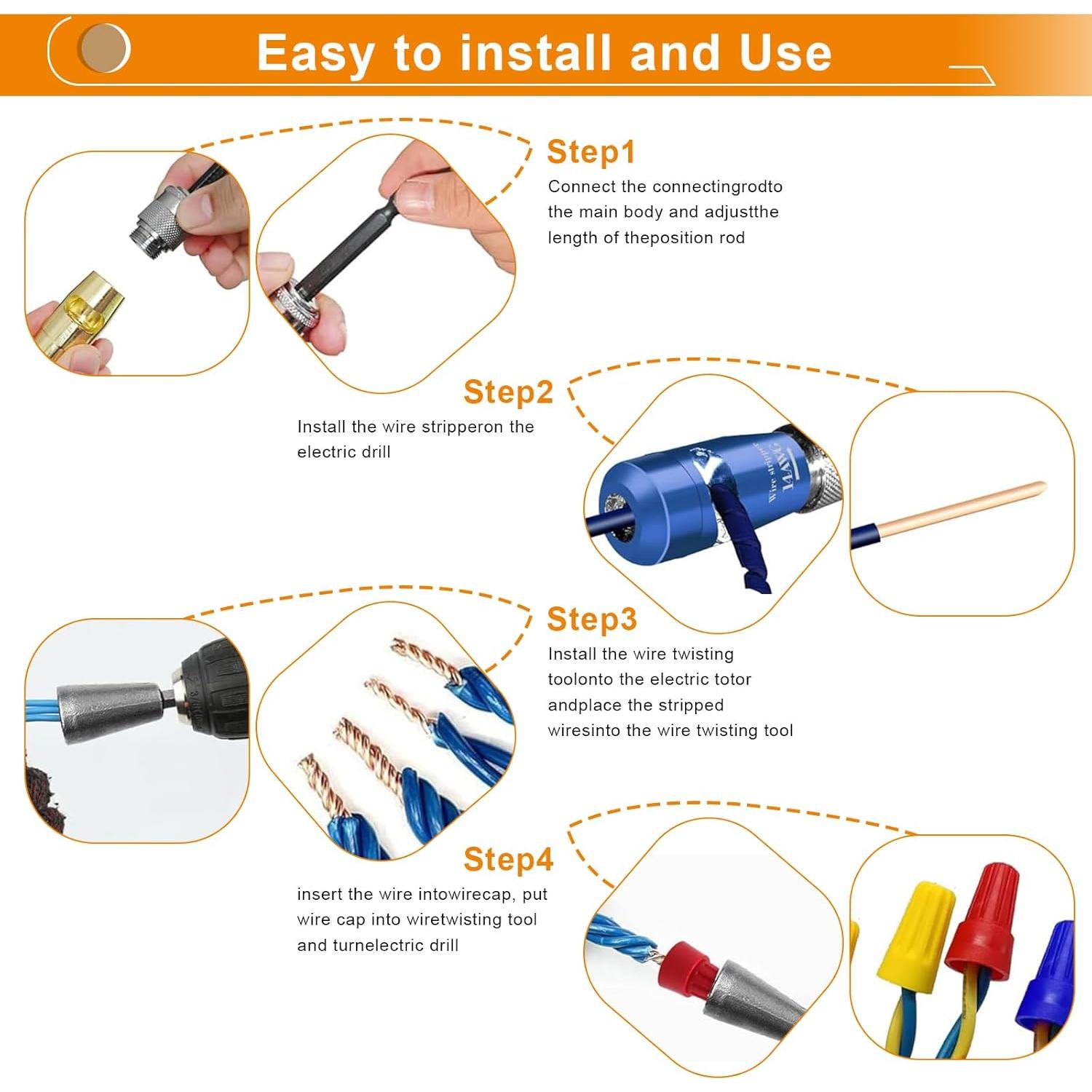 Easy to install and Use

Step1

Connect the connectingrodto the main body and adjustthe length of theposition rod

Step2

Install the wire stripperon the electric drill

Wire stripper
14AWG

Step3

Install the wire twisting toolonto the electric totor andplace the stripped wiresinto the wire twisting tool

Step4

insert the wire intowirecap, put wire cap into wiretwisting tool and turnelectric drill