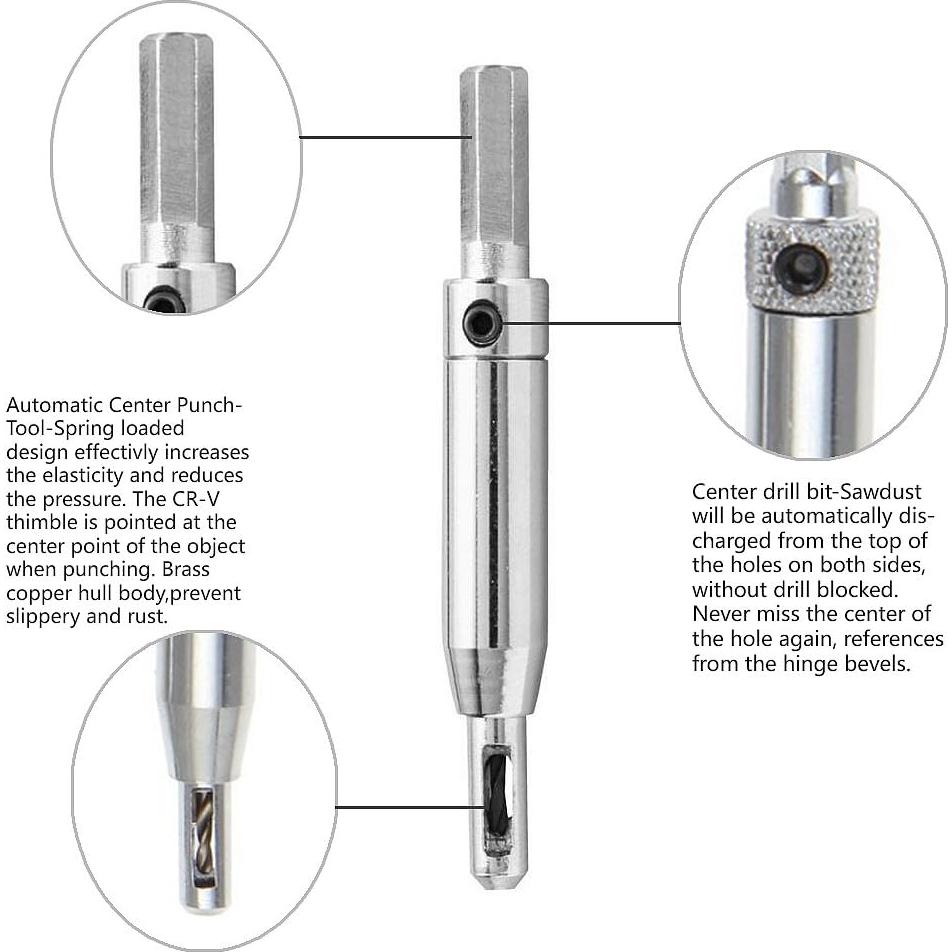 Automatic Center Punch-Tool-Spring loaded design effectivly increases the elasticity and reduces the pressure. The CR-V thimble is pointed at the center point of the object when punching. Brass copper hull body,prevent slippery and rust.

Center drill bit-Sawdust will be automatically discharged from the top of the holes on both sides, without drill blocked. Never miss the center of the hole again, references from the hinge bevels.