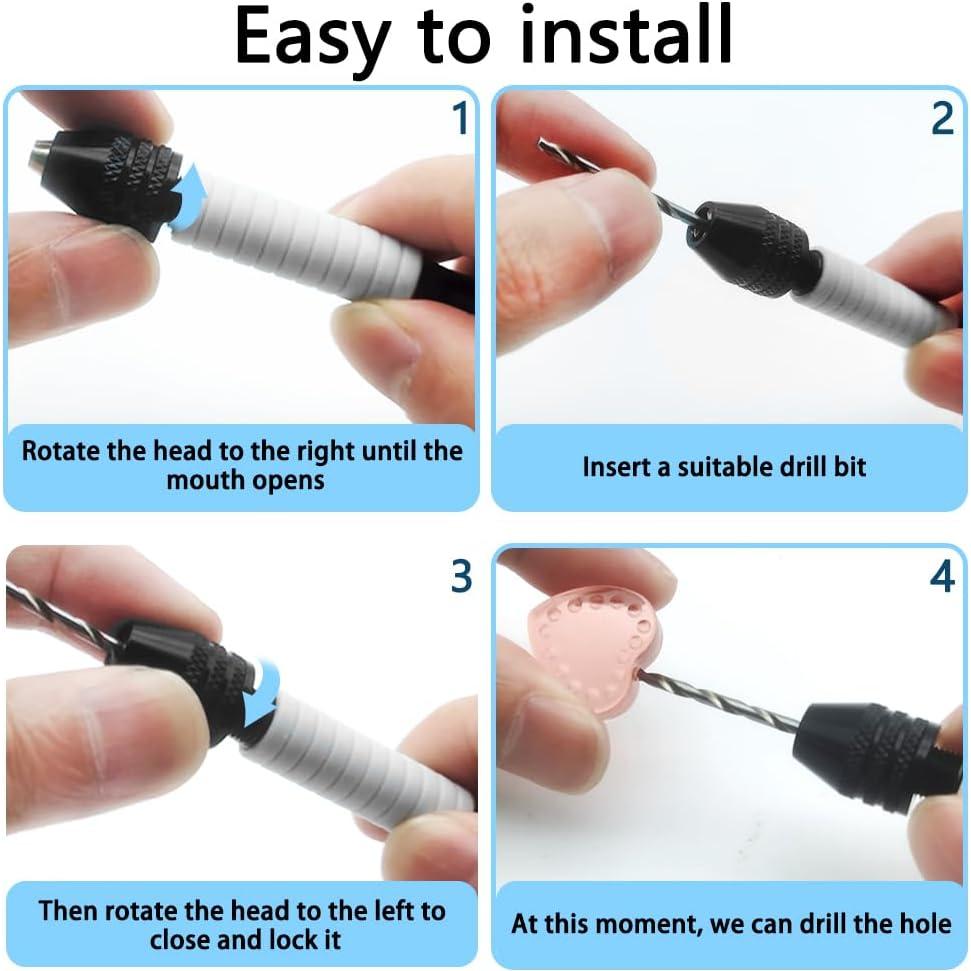 Easy to install

1

Rotate the head to the right until the mouth opens

2

Insert a suitable drill bit

3

Then rotate the head to the left to close and lock it

4

At this moment, we can drill the hole